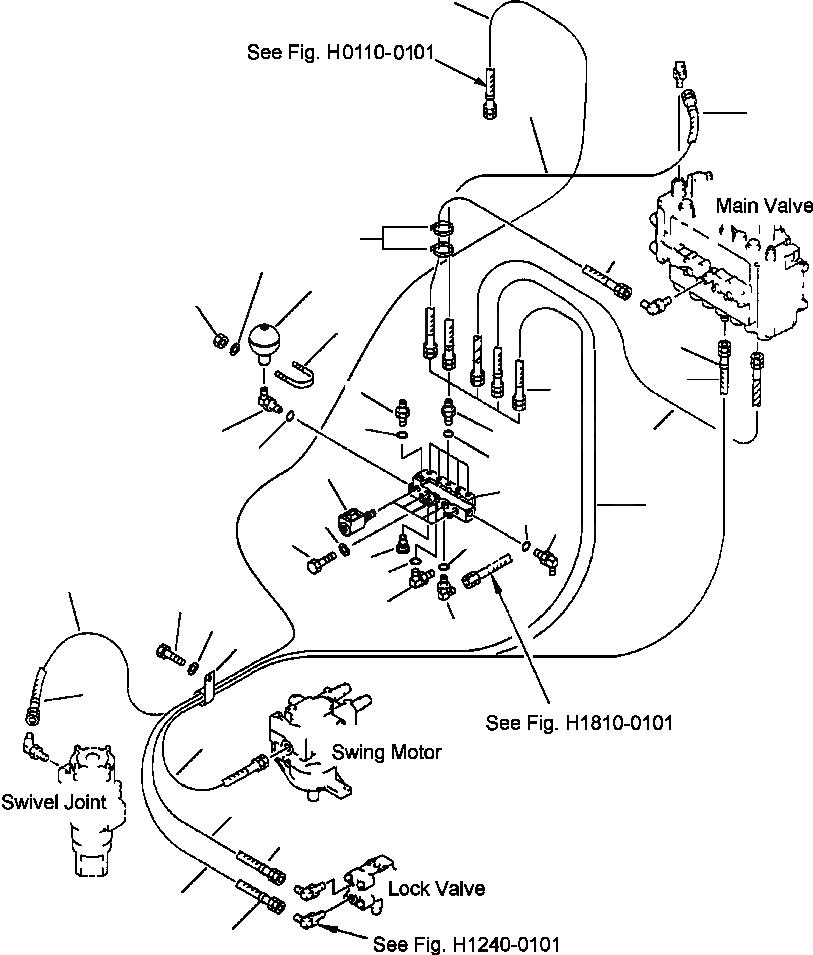 See Fig. H0110-0101

Main Valve

See Fig. H1810-0101

Swing Motor

Swivel Joint

Lock Valve

See Fig. H1240-0101