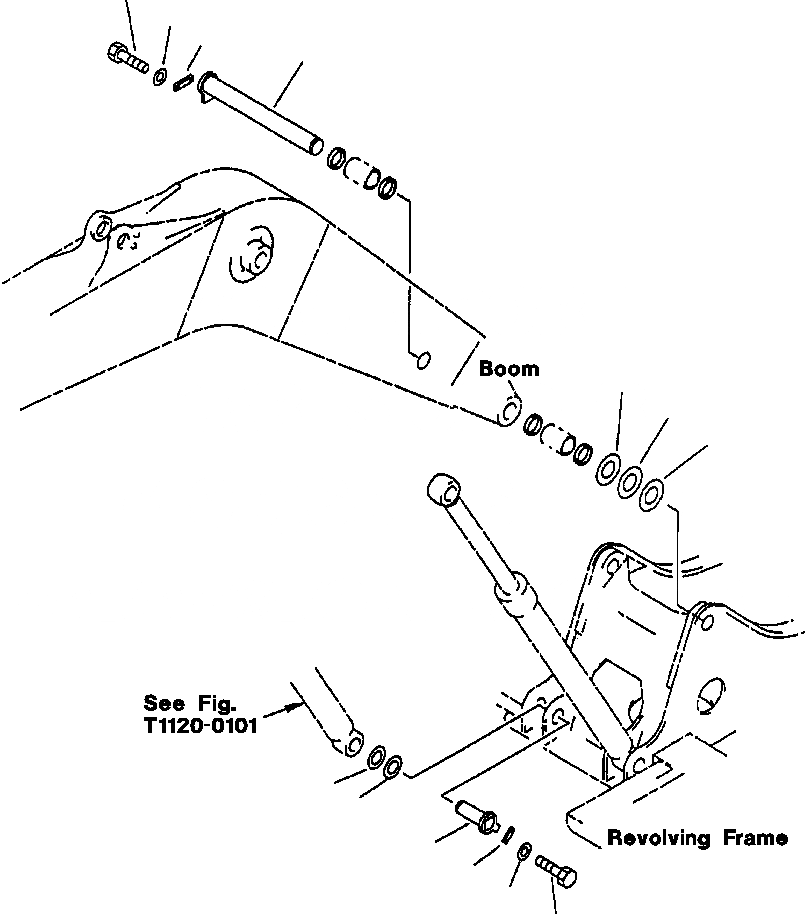 Boom

See Fig.
T1120-0101

Revolving Frame