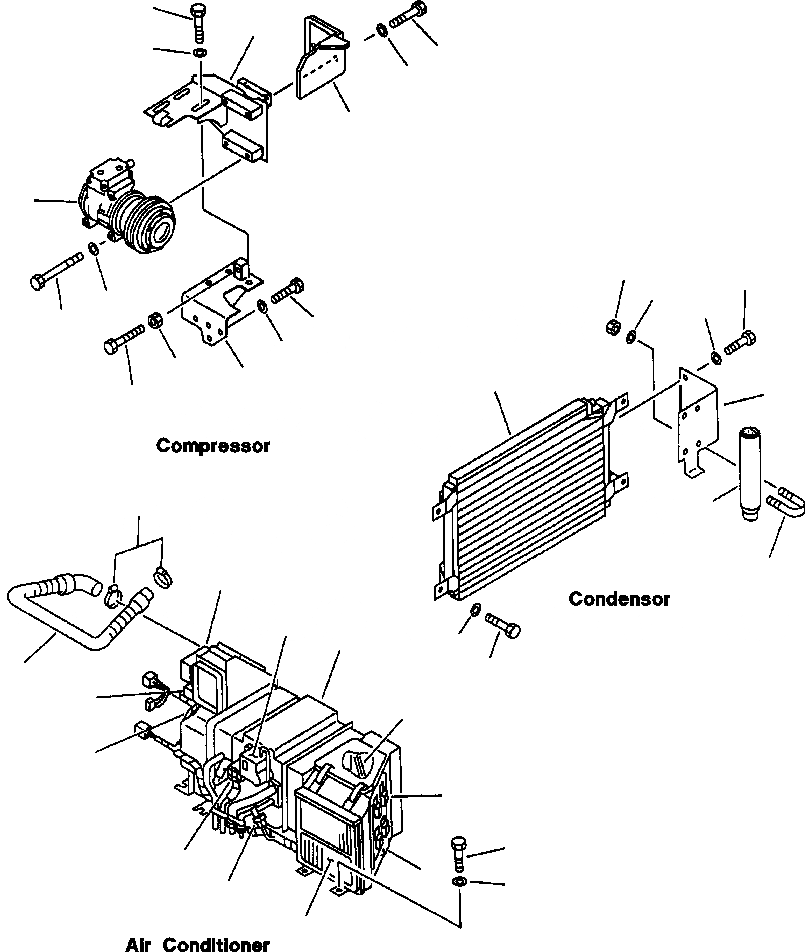 Compressor

Condensor

Air Conditioner