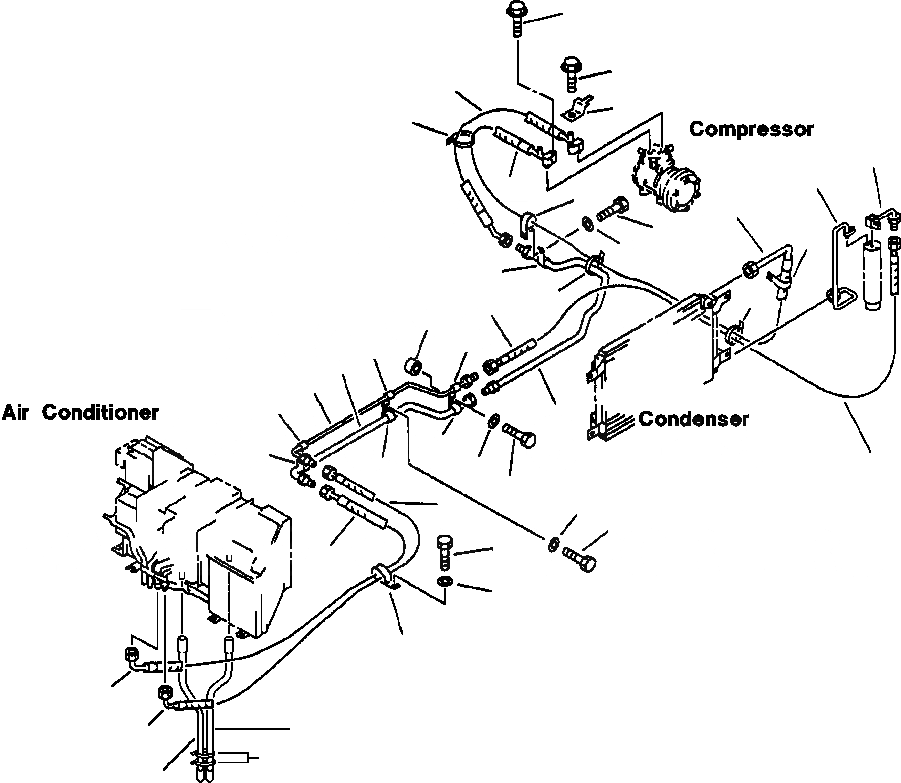 Compressor

Air Conditioner

Condenser