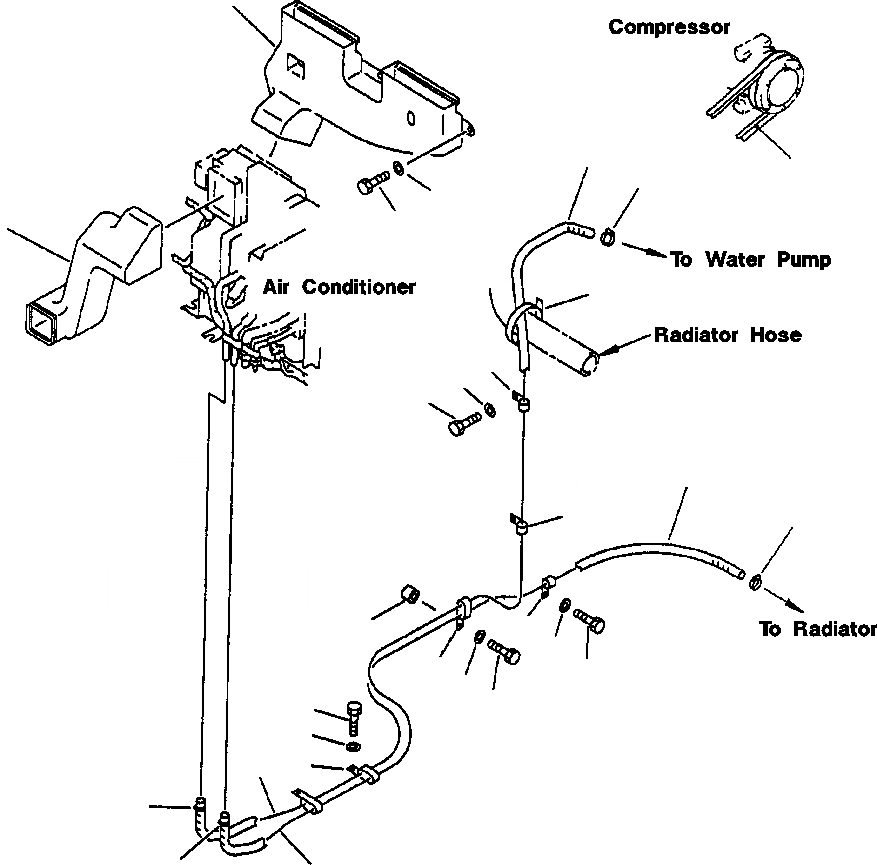 Compressor

To Water Pump

Air Conditioner

Radiator Hose

To Radiator