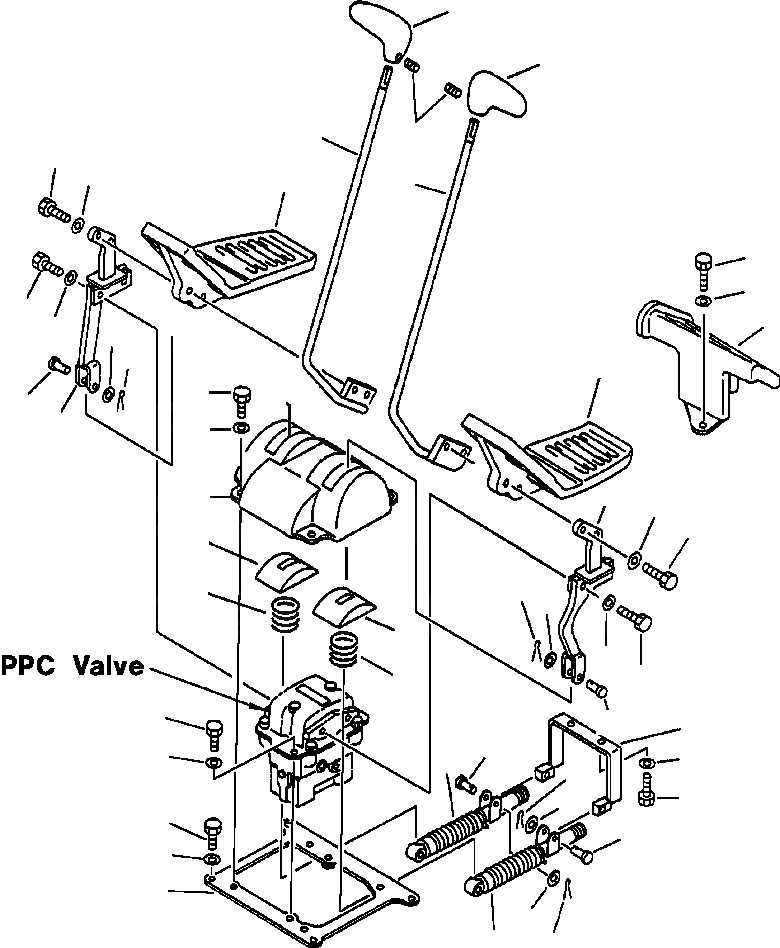 PPC Valve