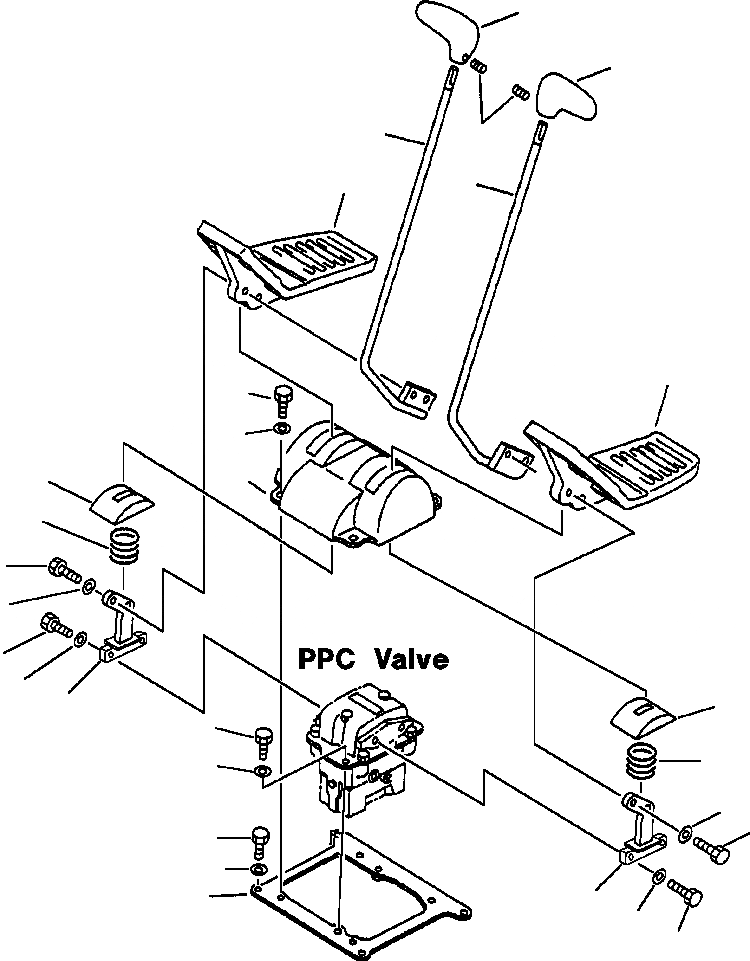 PPC Valve