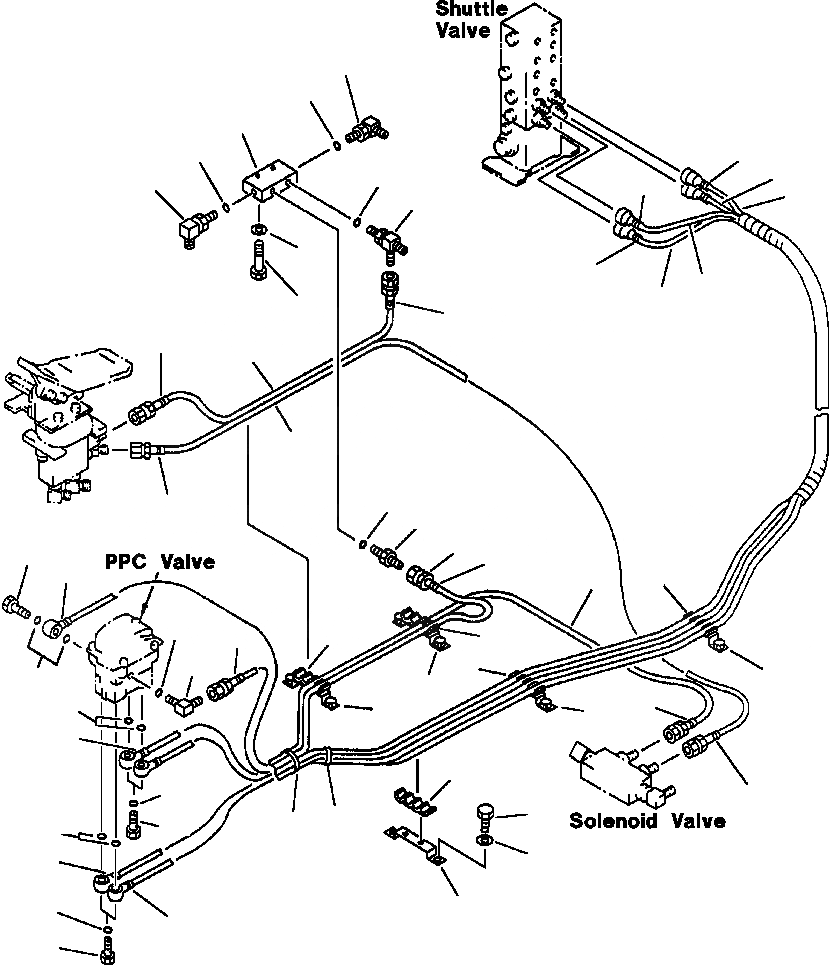 Shuttle Valve

PPC Valve

Solenoid Valve