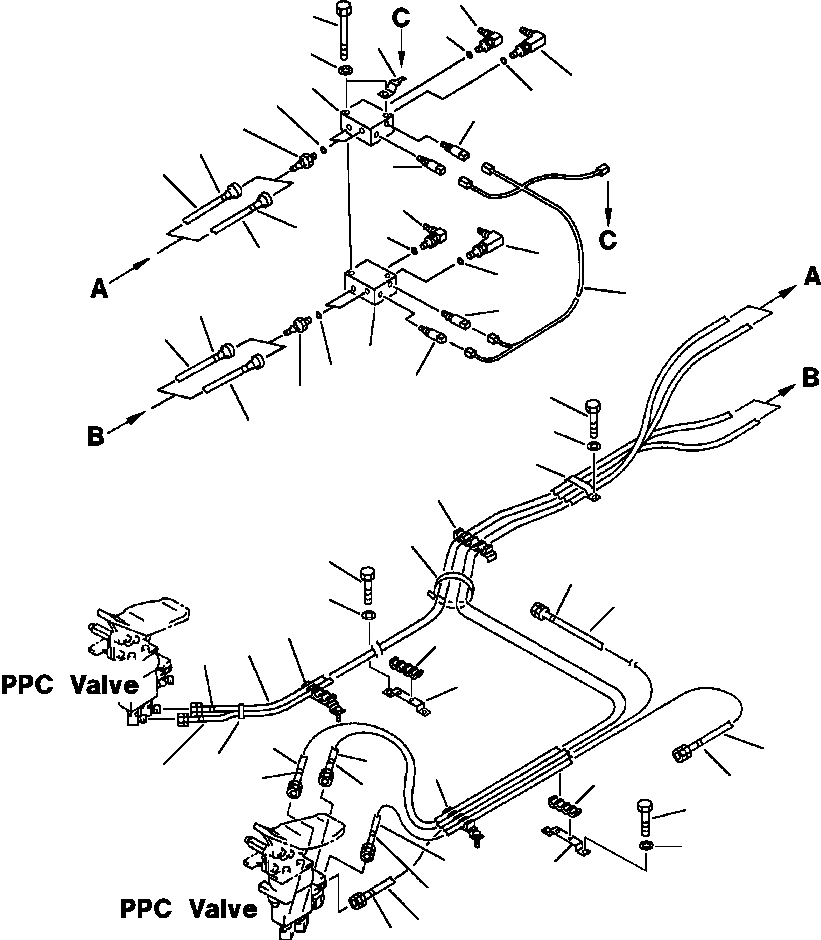 C
C
A
A
B
B
PPC Valve
PPC Valve