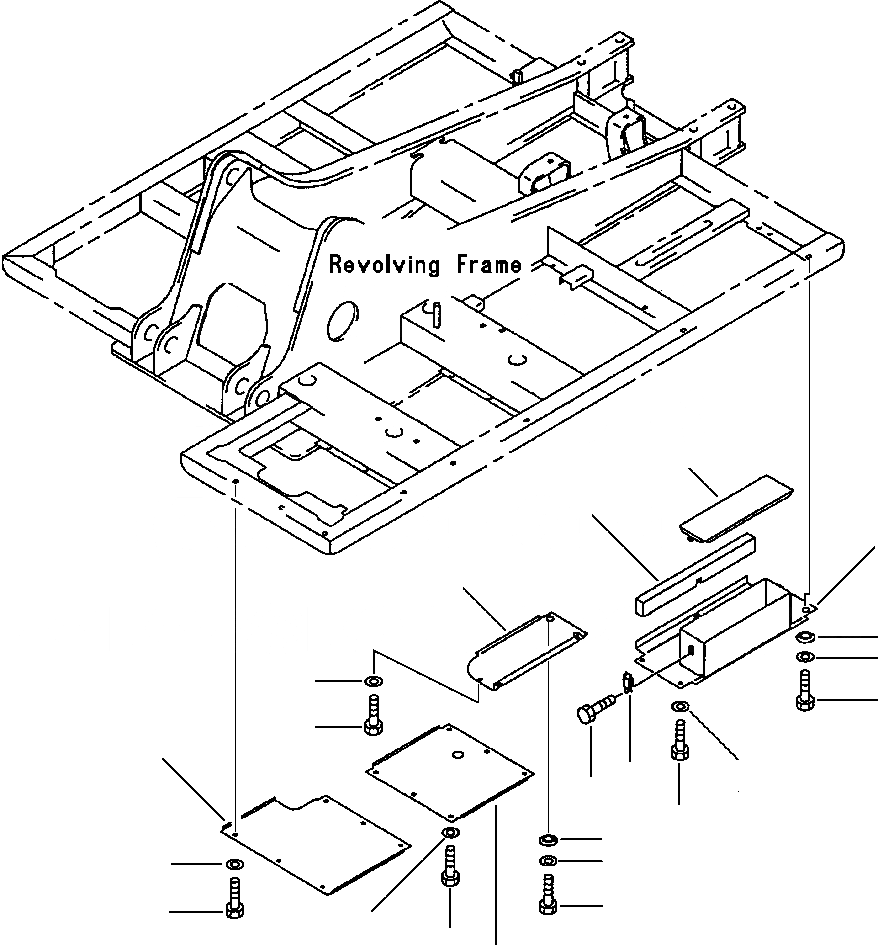 Revolving Frame