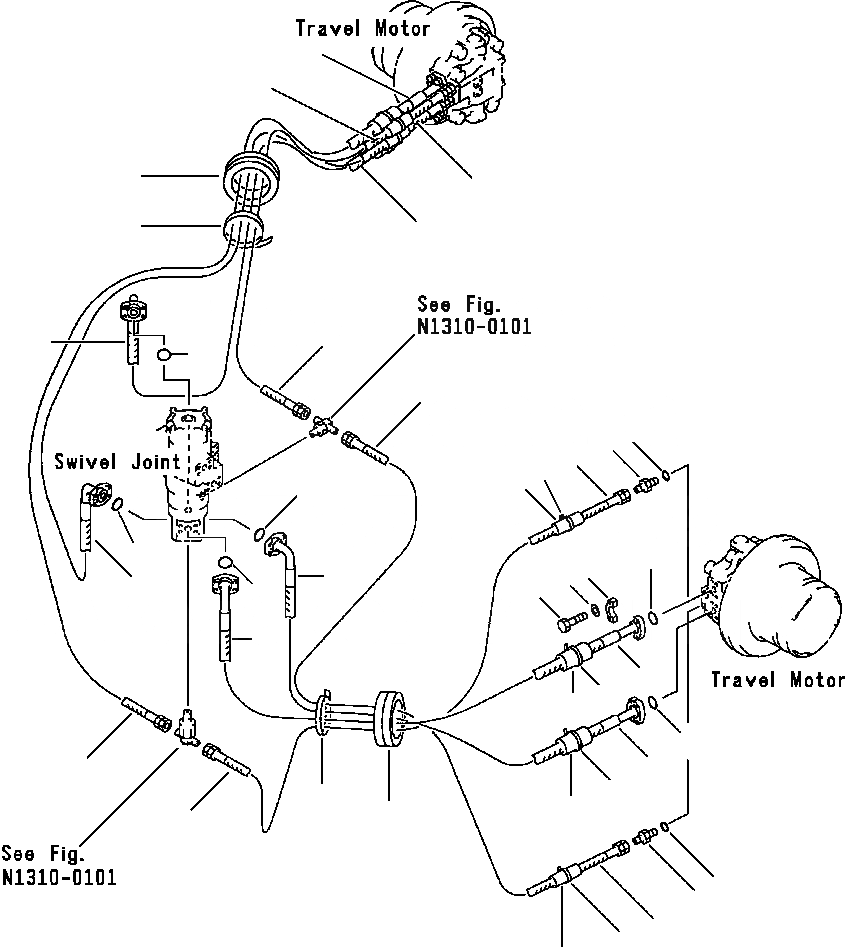 Travel Motor

See Fig.
N1310-0101

Swivel Joint

Travel Motor

See Fig.
N1310-0101