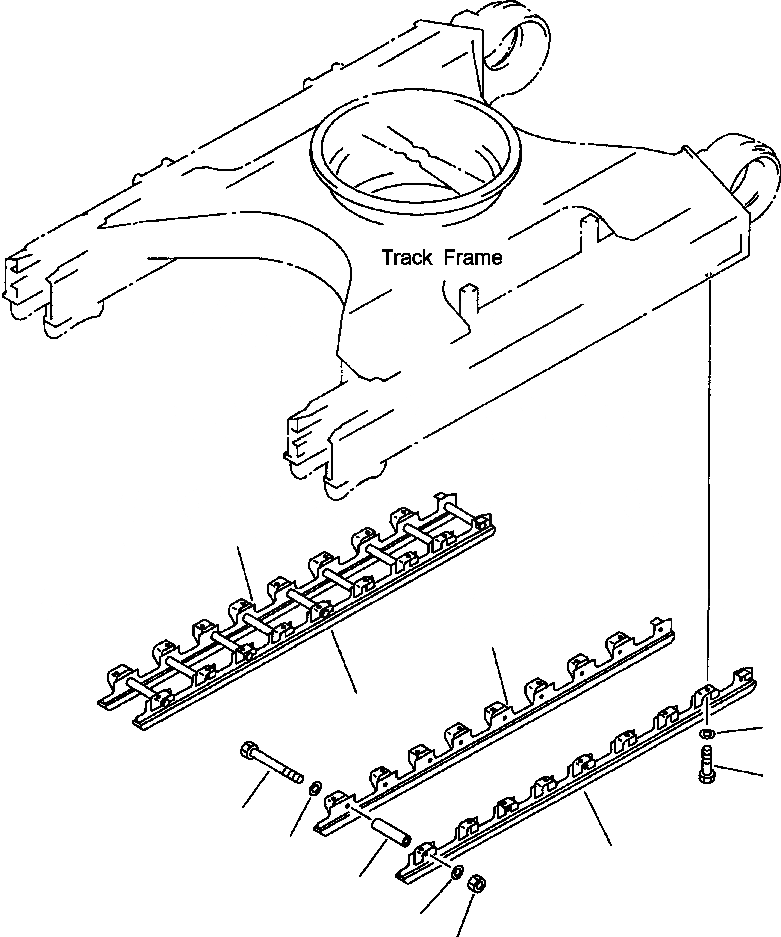 Track Frame