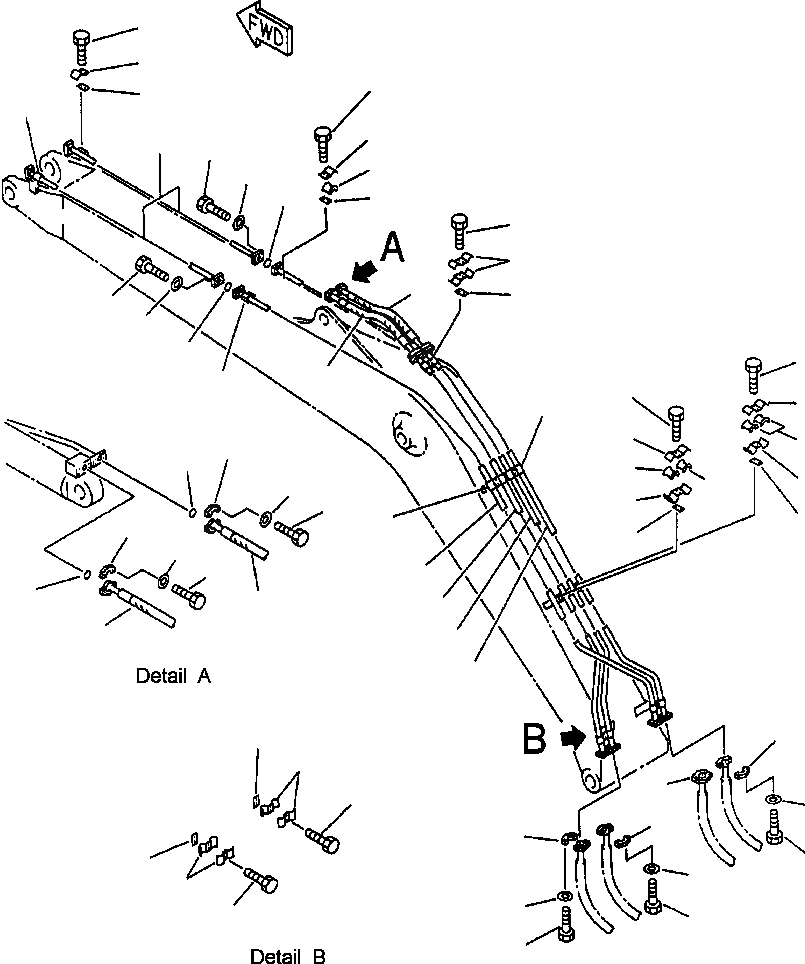 FWD

A

B

Detail A

Detail B