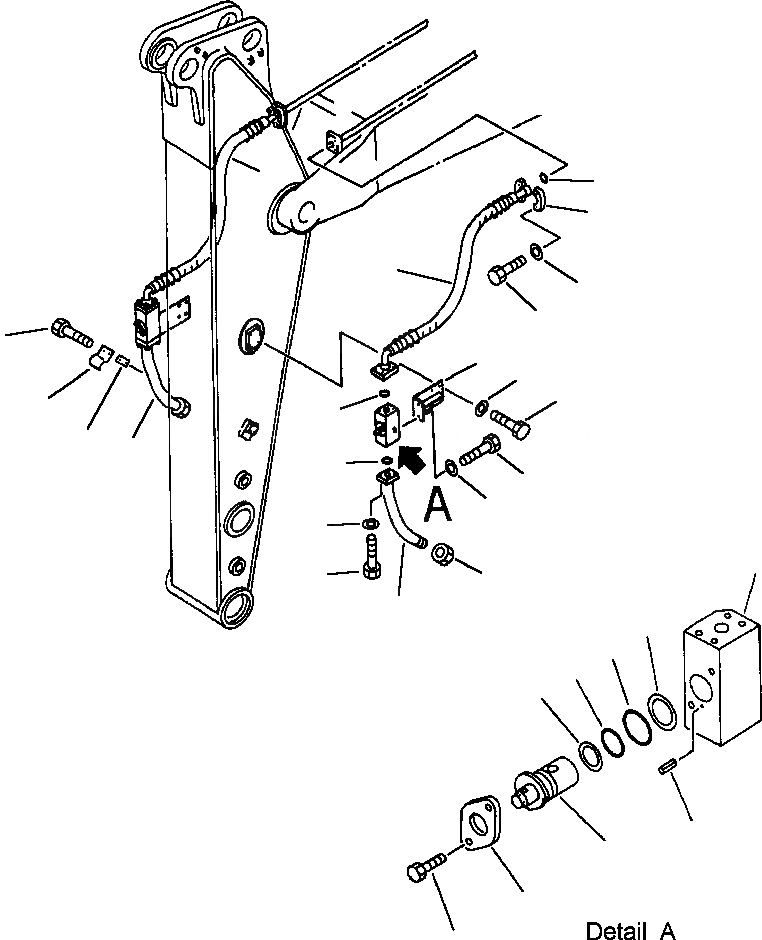 A

Detail A