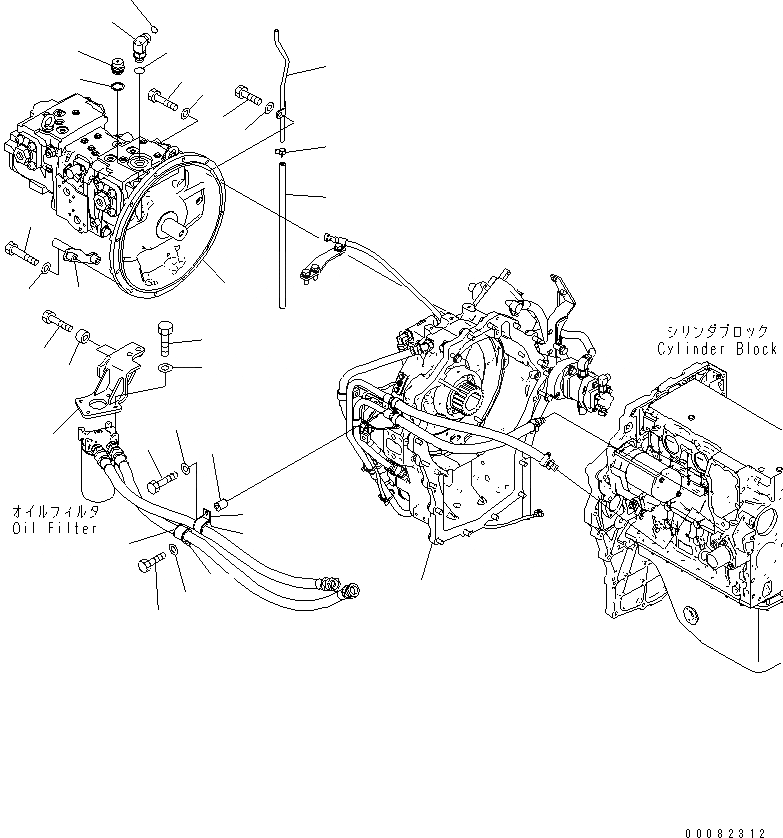 シリンダブロック
Cylinder Block

オイルフィルタ
Oil Filter

00082312