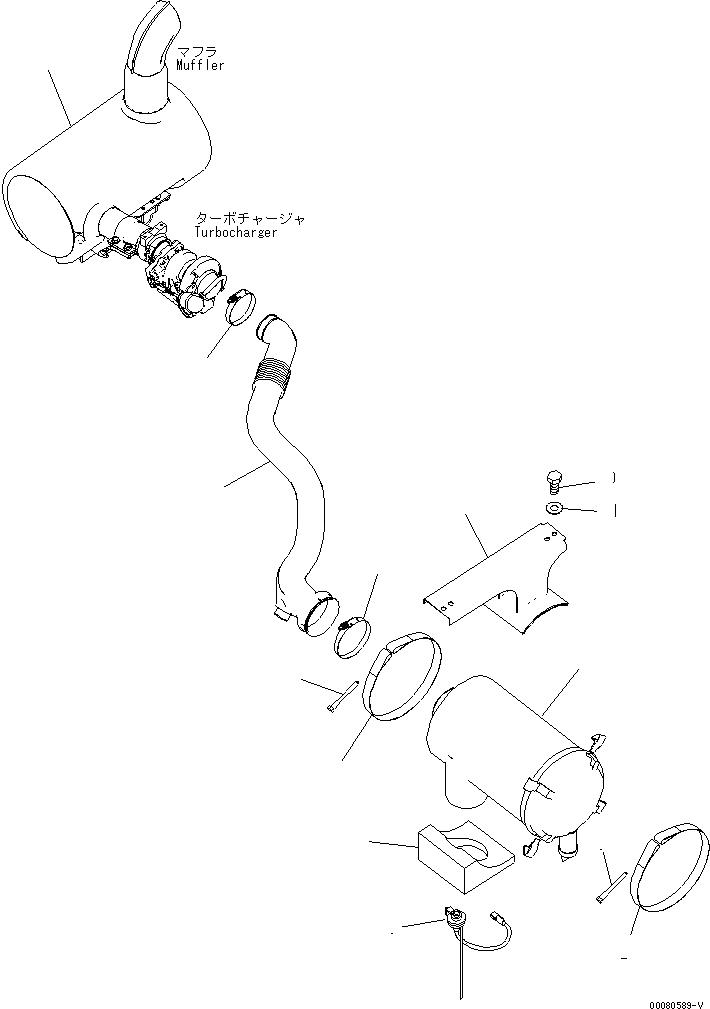 マフラ
Muffler

ターボチャージャ
Turbocharger

00080589-V