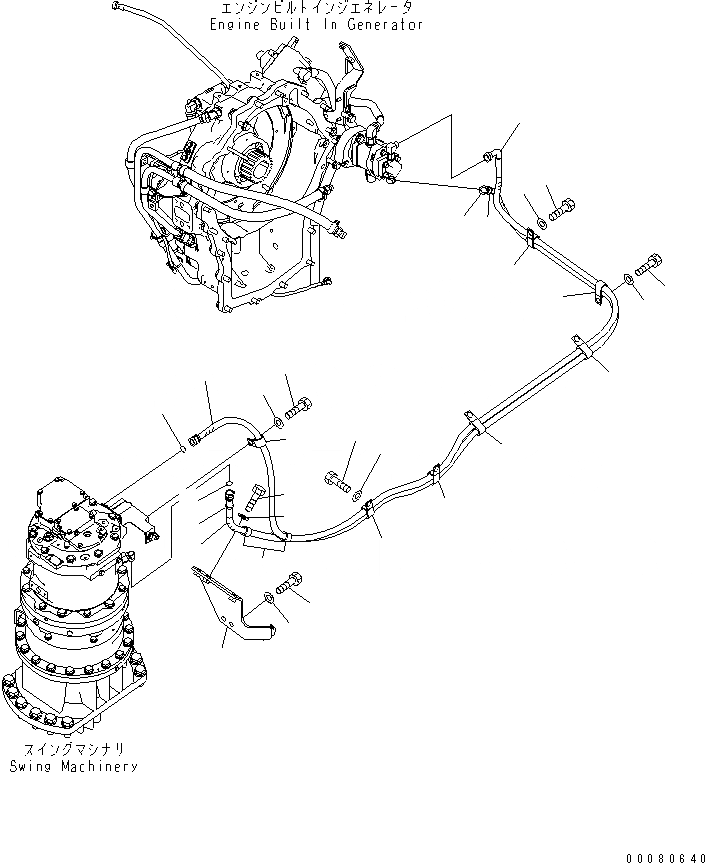 エンジンビルトインジェネレータ
Engine Built In Generator

スイングマシナリ
Swing Machinery

00080640