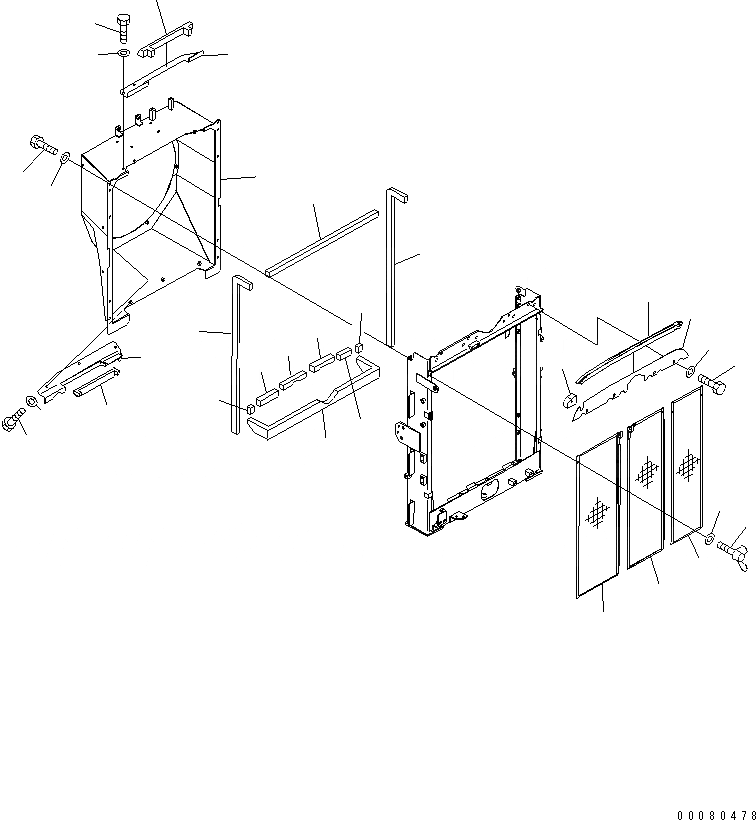 00080478