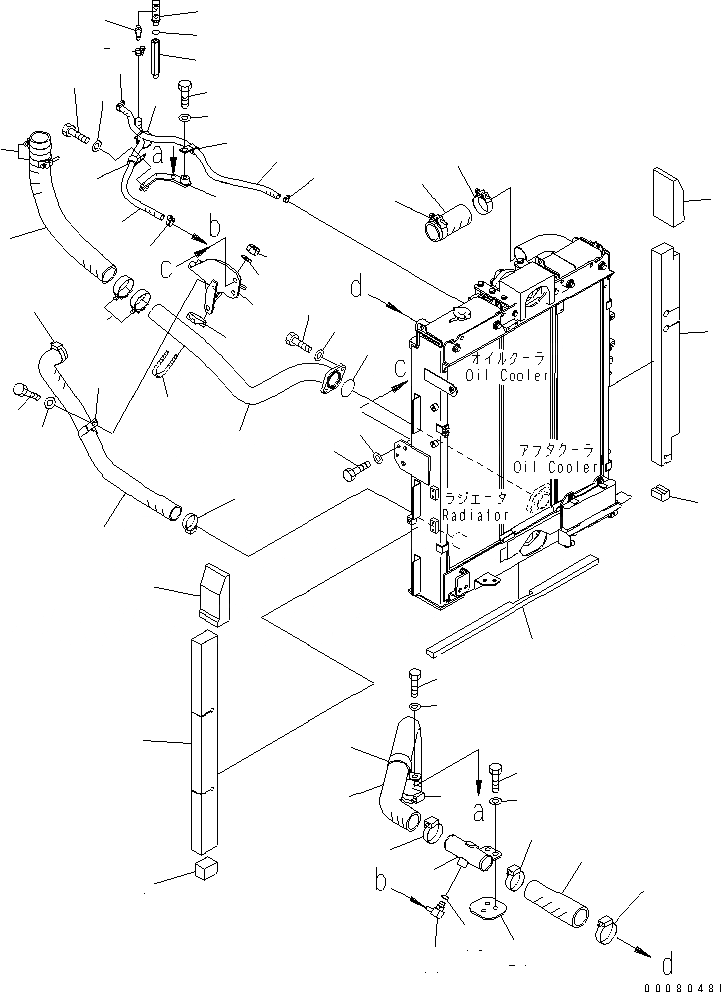 a
b
c
d
c
オイルクーラ
Oil Cooler
アフタクーラ
Oil Cooler
ラジエータ
Radiator
a
b
d
00080481