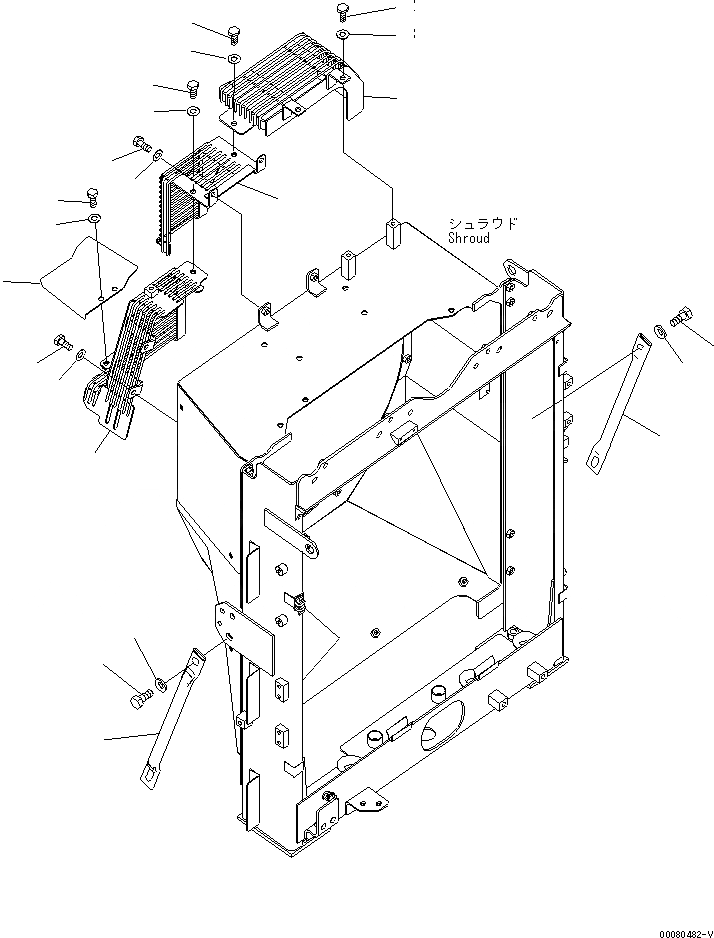 シュラウド
Shroud

00080482-V