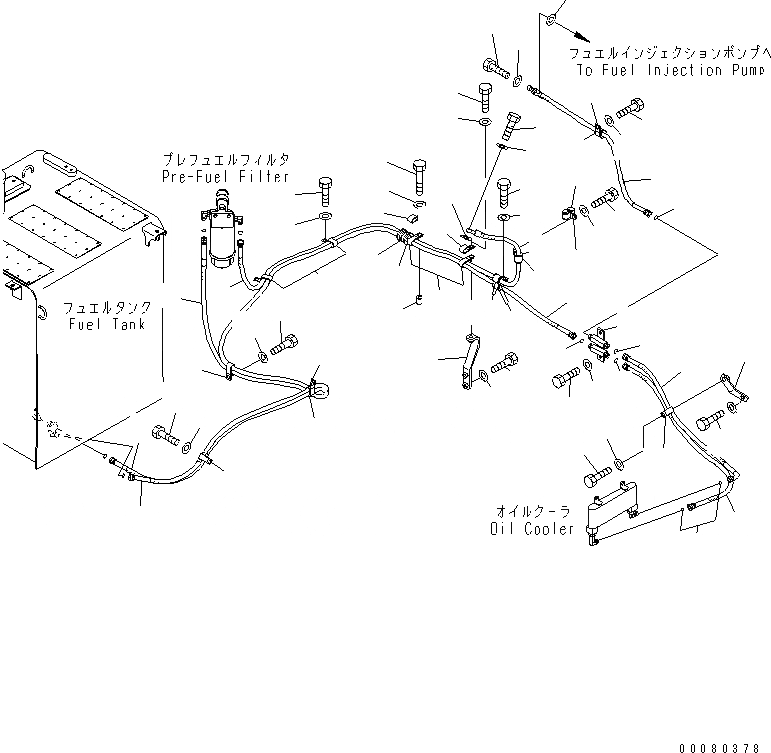 フュエルインジェクションポンプへ
To Fuel Injection Pump

プレフュエルフィルタ
Pre-Fuel Filter

フュエルタンク
Fuel Tank

オイルクーラ
Oil Cooler

00080378