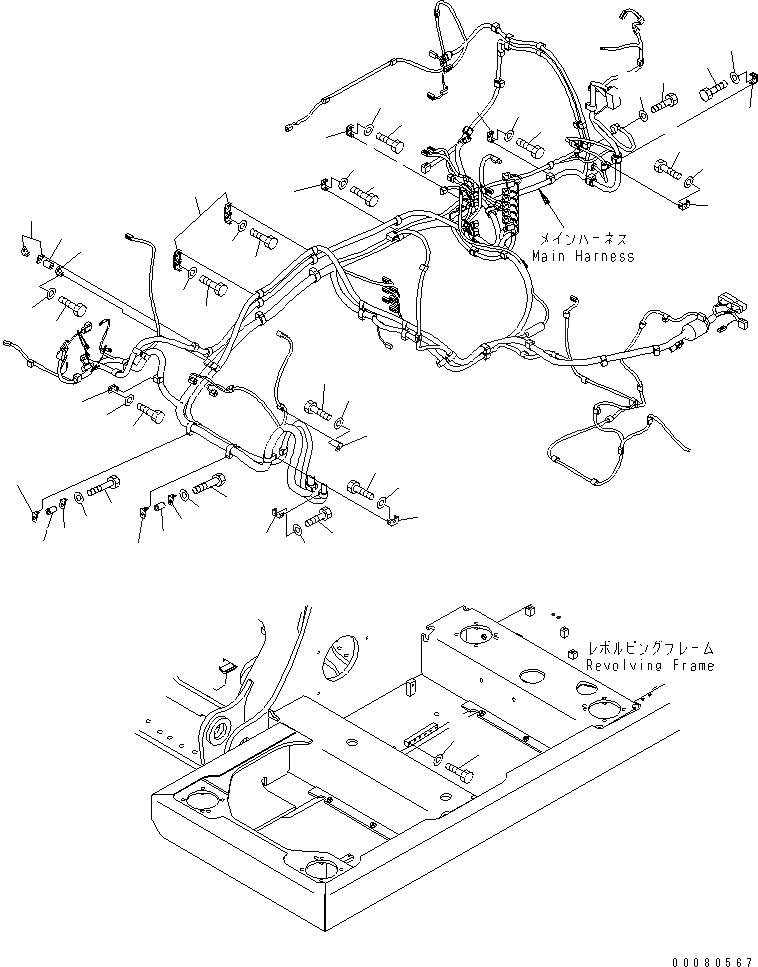 メインハーネス
Main Harness

レボルビングフレーム
Revolving Frame

00080567