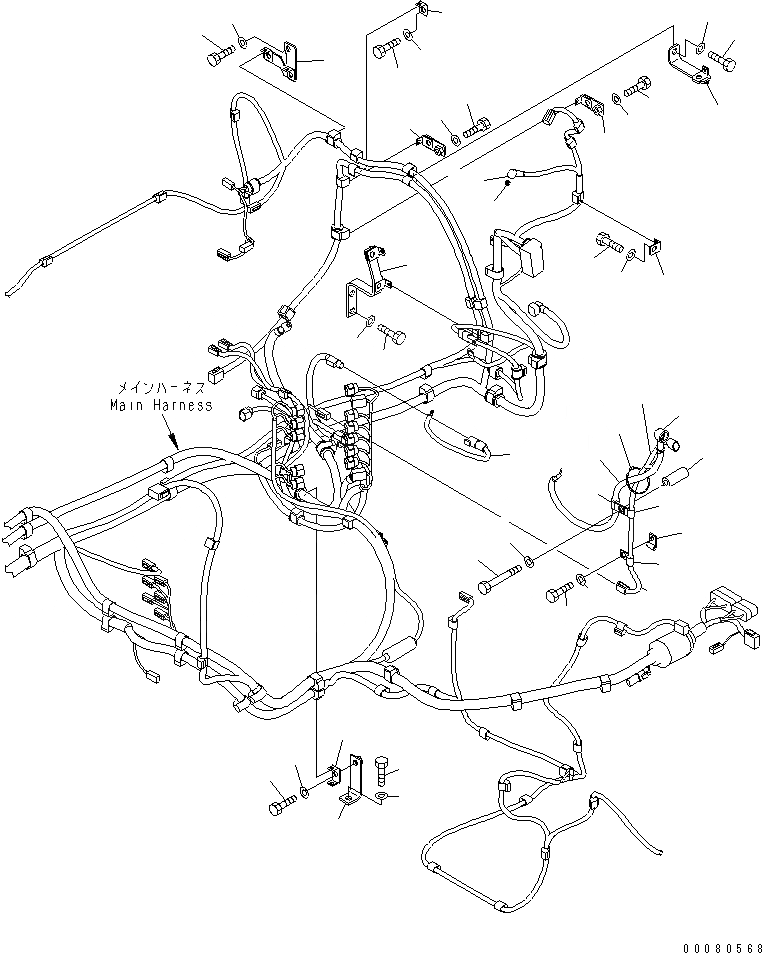 メインハーネス
Main Harness

00080568