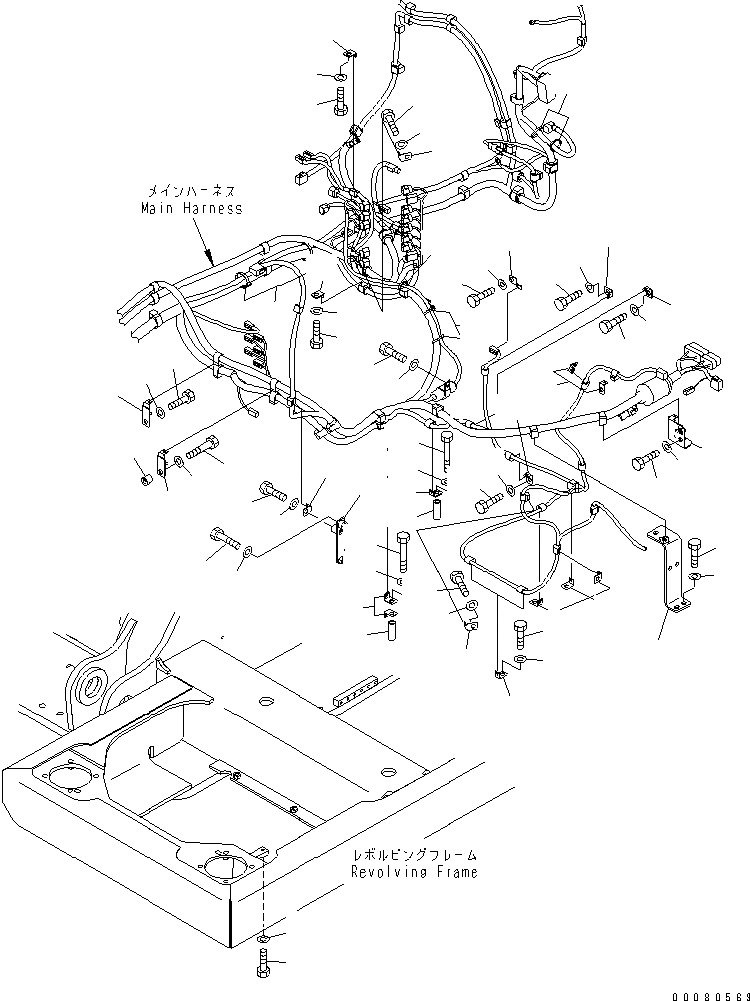 メインハーネス
Main Harness

レボルビングフレーム
Revolving Frame

00080563