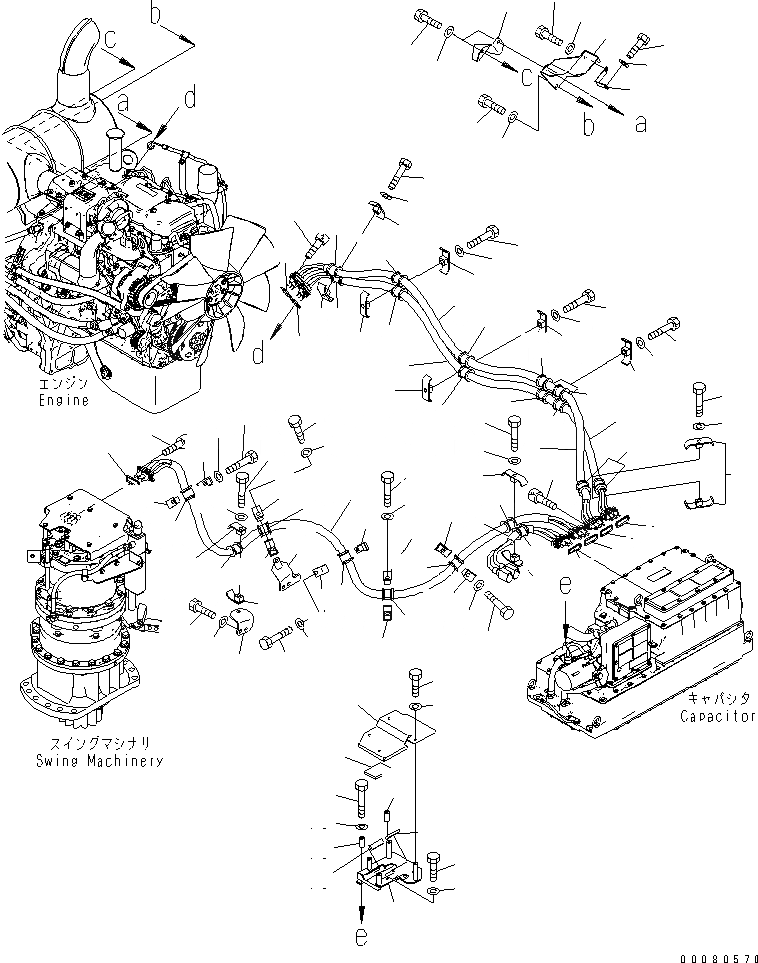 b
c
a
d
c
b
a
d
エンジン
Engine
e
キャパシタ
Capacitor
スイングマシナリ
Swing Machinery
e
00080570