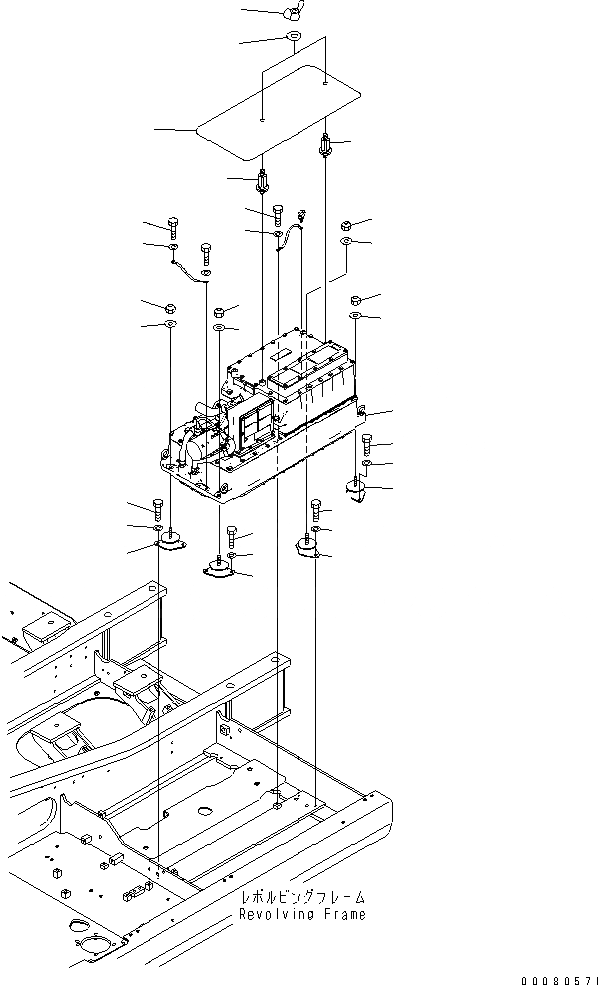 レボルビングフレーム
Revolving Frame

00080571