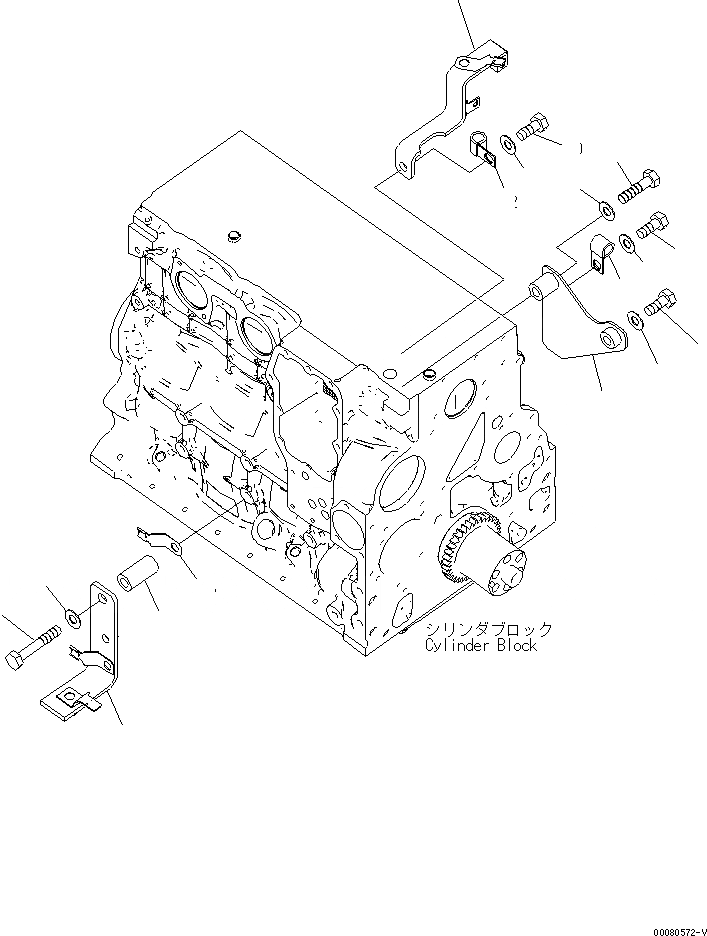 シリンダブロック
Cylinder Block

00080572-V