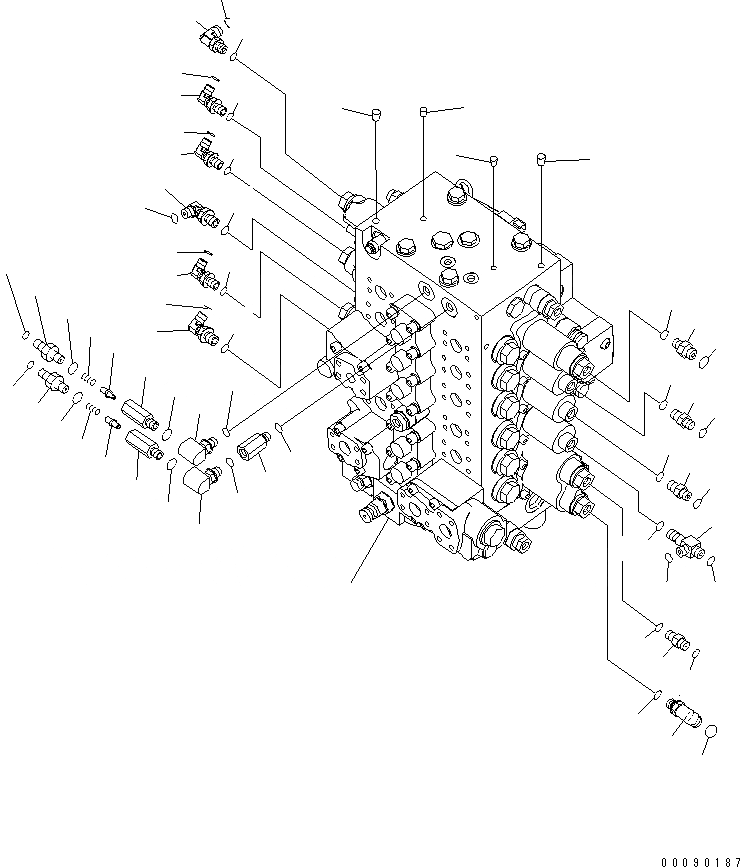 00090187