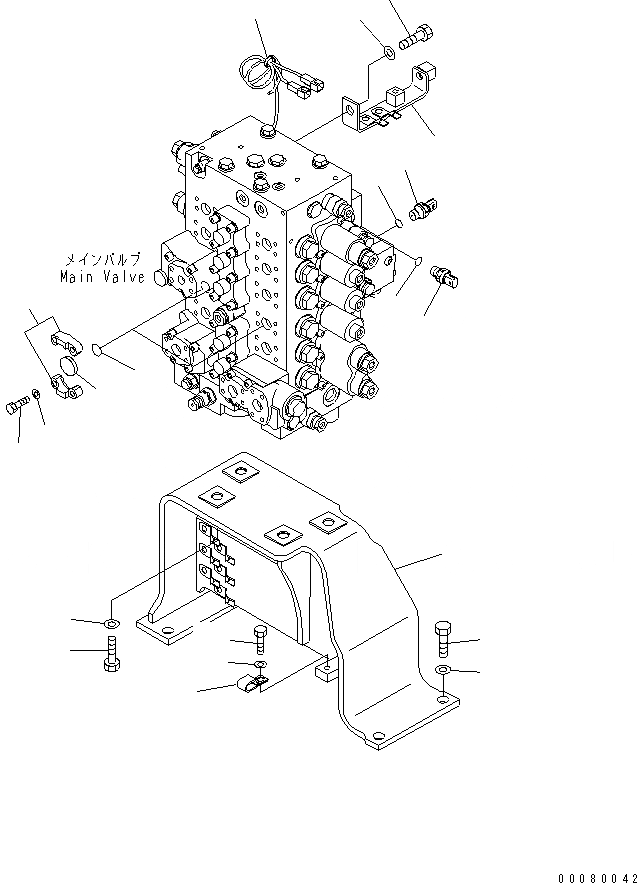 メインバルブ
Main Valve

00080042