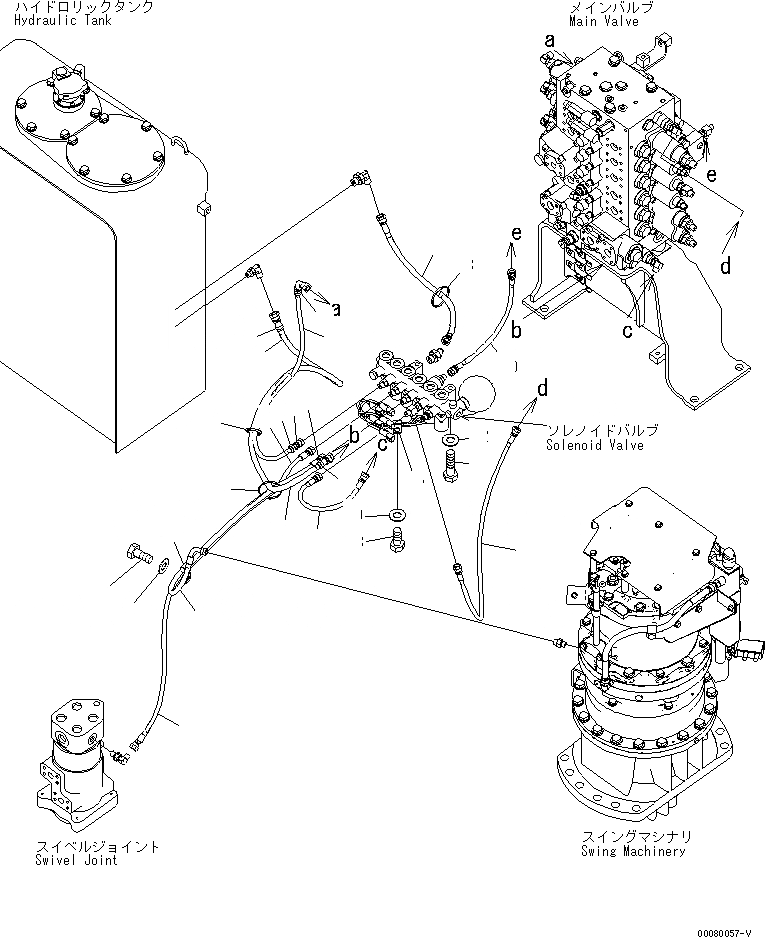 ハイドロリックタンク
Hydraulic Tank

メインバルブ
Main Valve

a

e

d

e

a

b

c

d

b

c

ソレノイドバルブ
Solenoid Valve

スイベルジョイント
Swivel Joint

スイングマシナリ
Swing Machinery

00080057-V