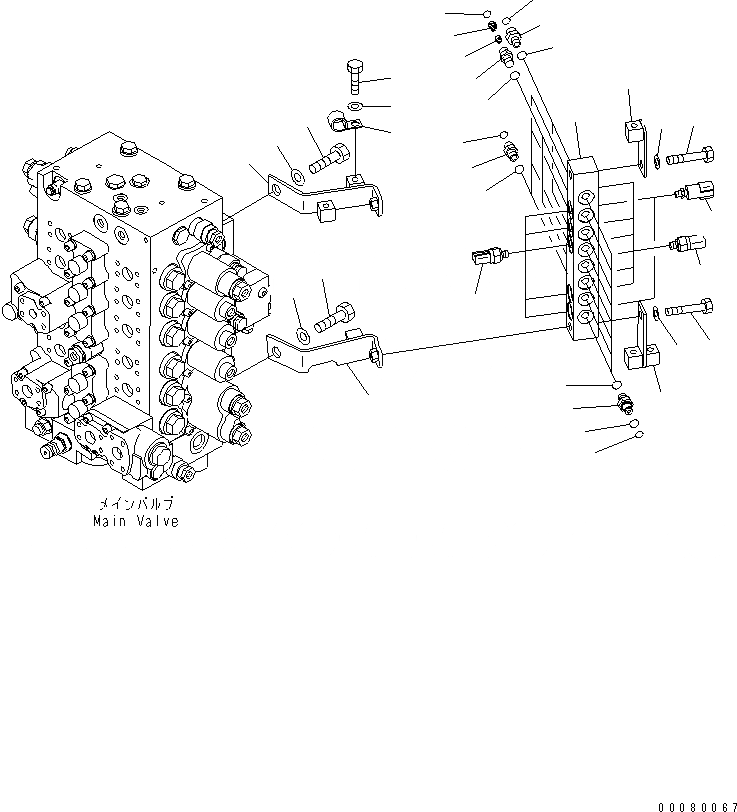 メインバルブ
Main Valve

00080067