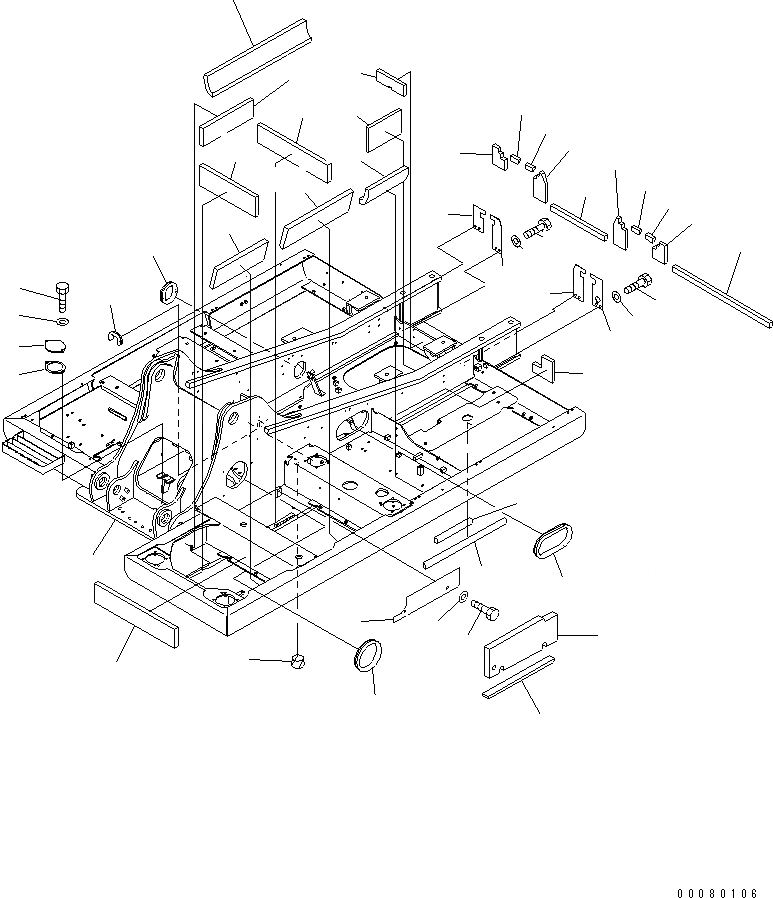 00080106