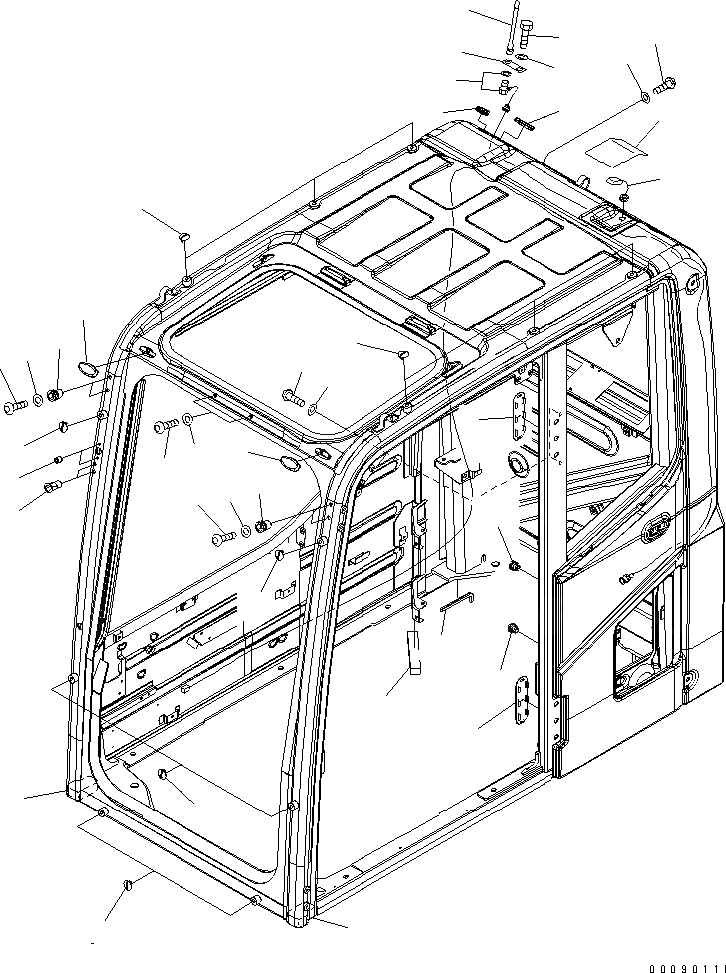 00090111