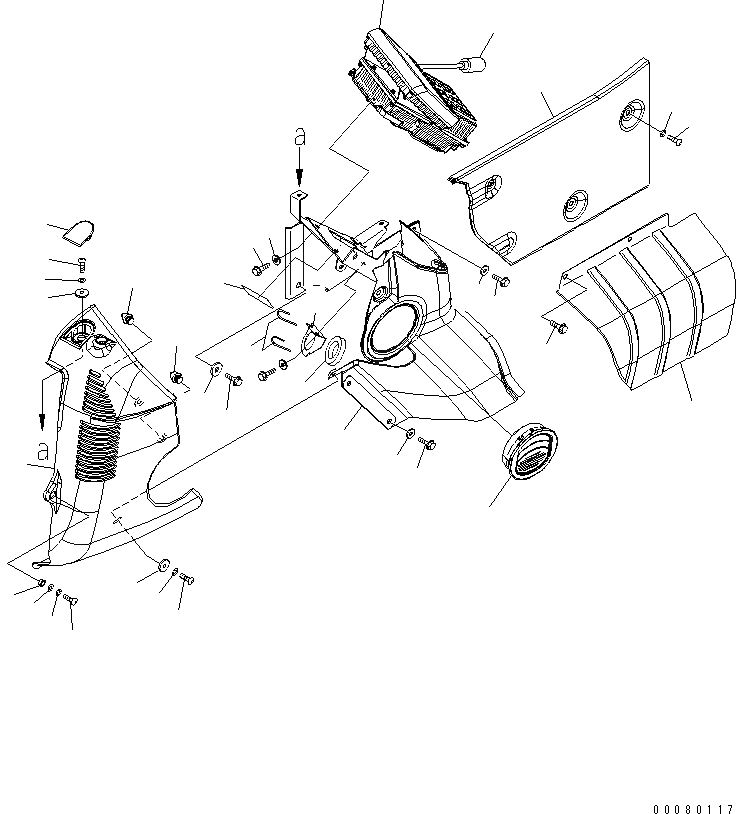 a

a

00080117