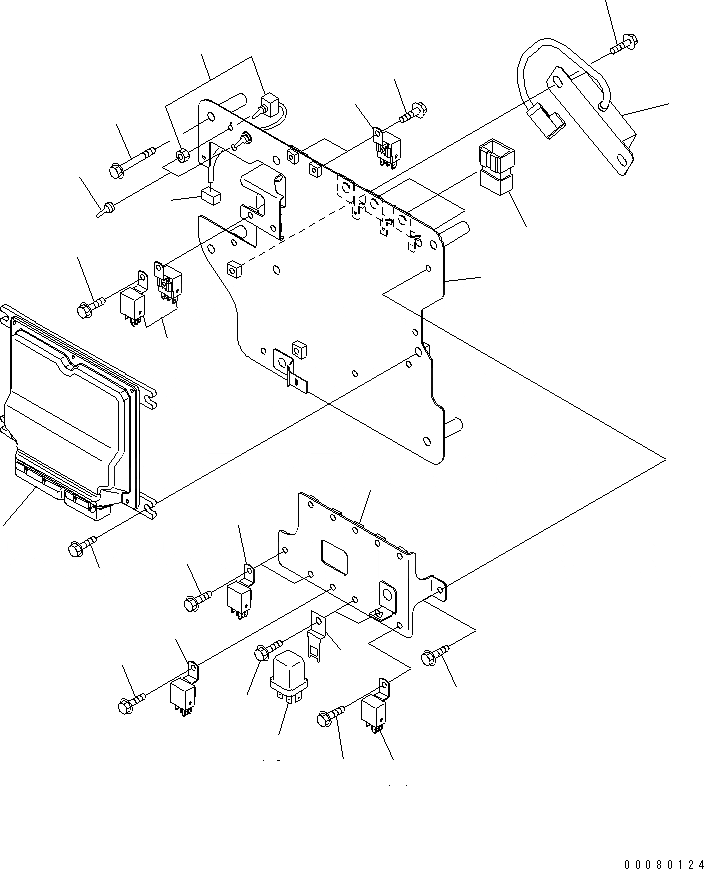 00080124