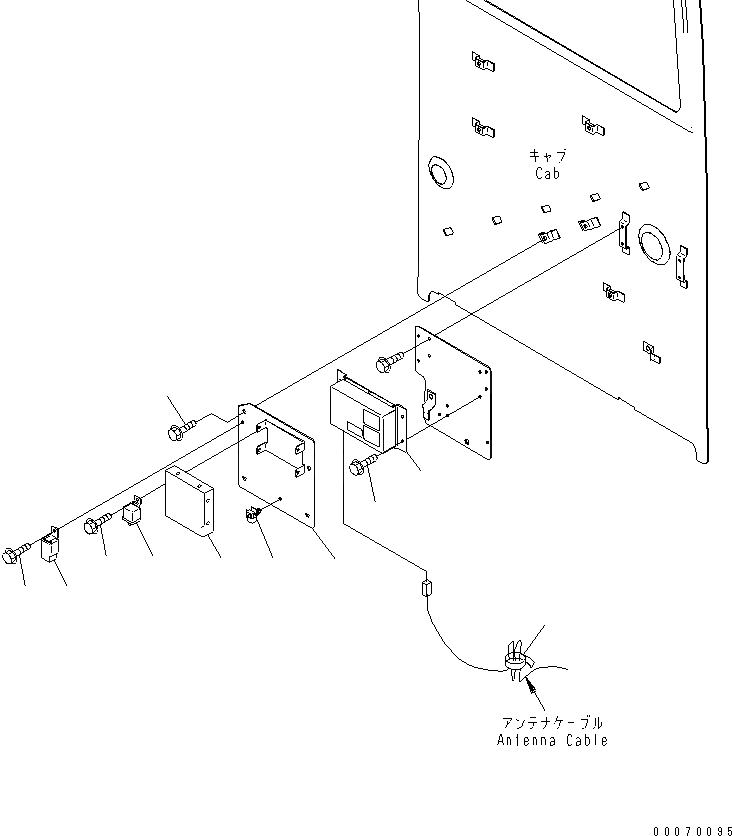 キャブ
Cab

アンテナケーブル
Antenna Cable

00070095