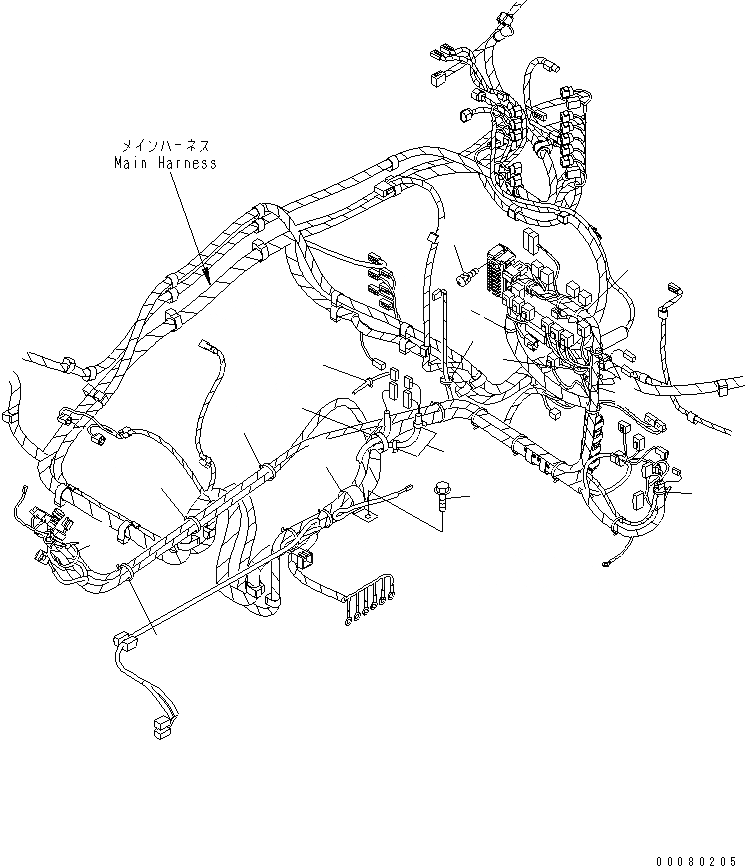 メインハーネス
Main Harness

00080205