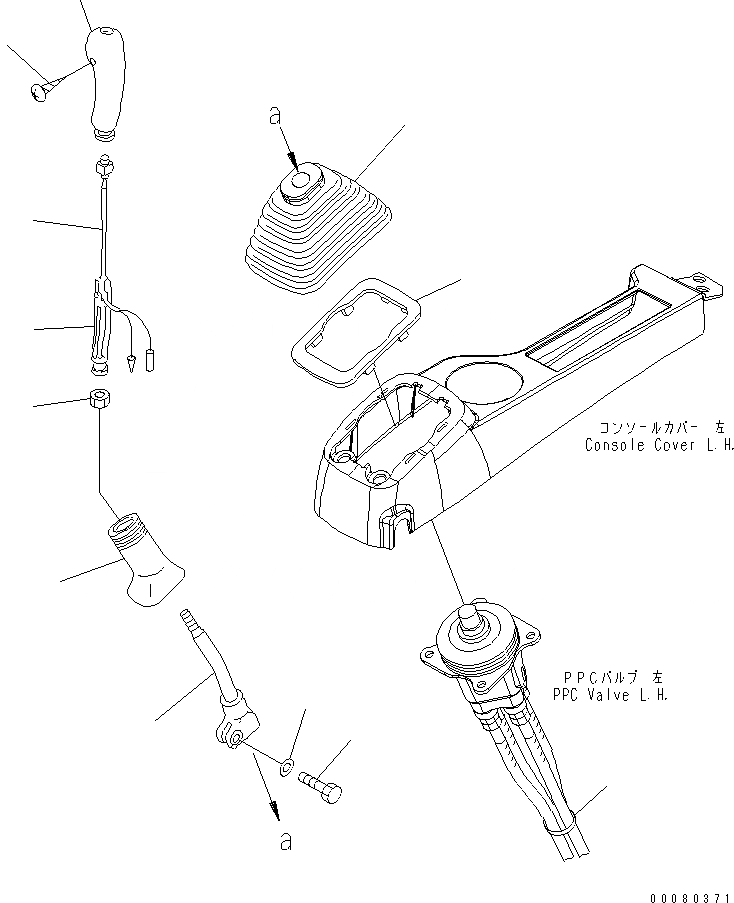 a

コンソールカバー 左
Console Cover L.H.

PPCバルブ 左
PPC Valve L.H.

a

00080371