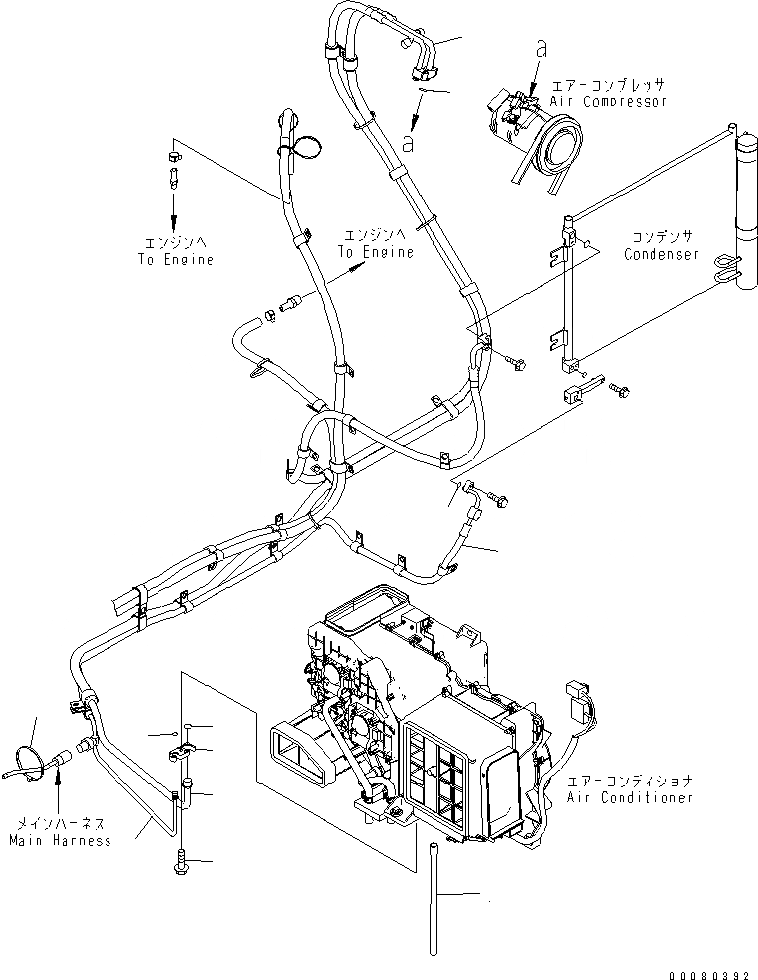 a
エアーコンプレッサ
Air Compressor

a

エンジンへ
To Engine

エンジンへ
To Engine

コンデンサ
Condenser

エアーコンディショナ
Air Conditioner

メインハーネス
Main Harness

00080392