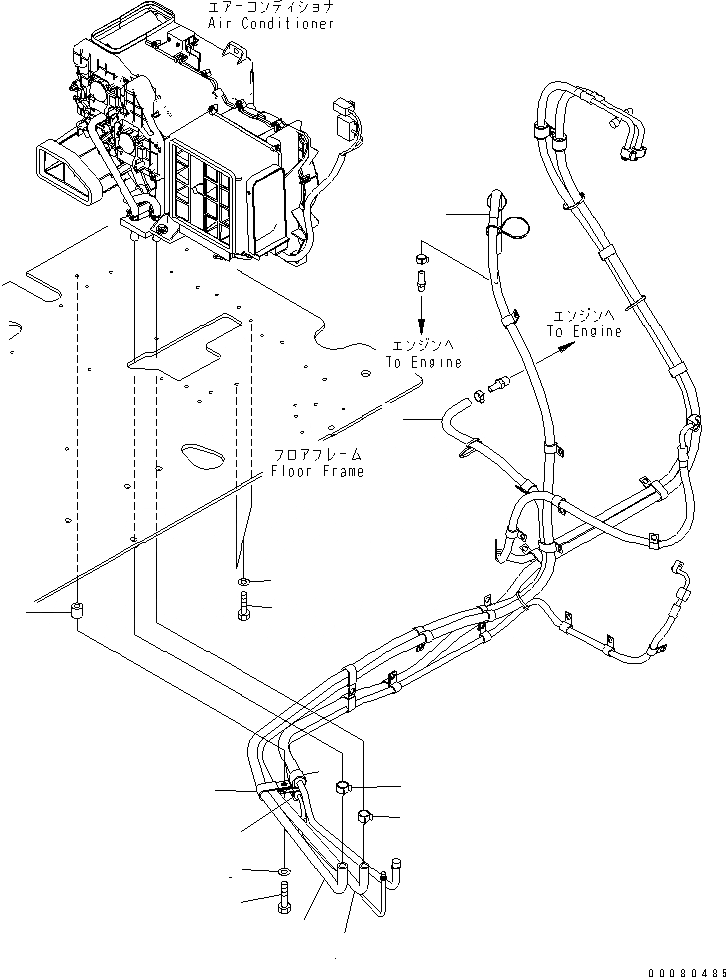 エアーコンディショナ
Air Conditioner

エンジンへ
To Engine

エンジンへ
To Engine

フロアフレーム
Floor Frame

00080485