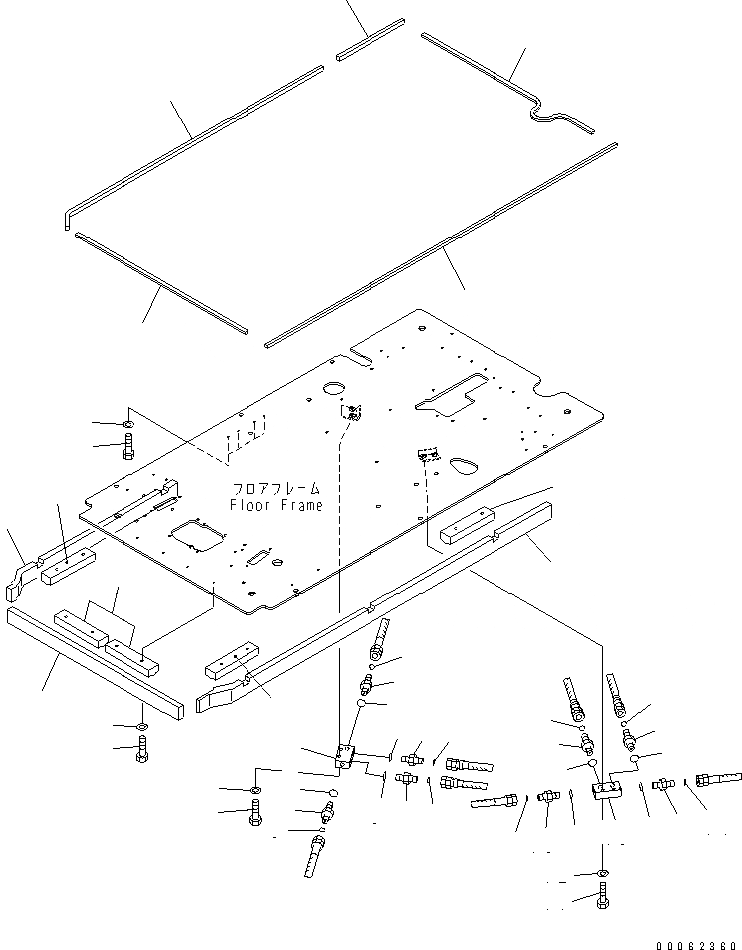 フロアフレーム
Floor Frame

00062360