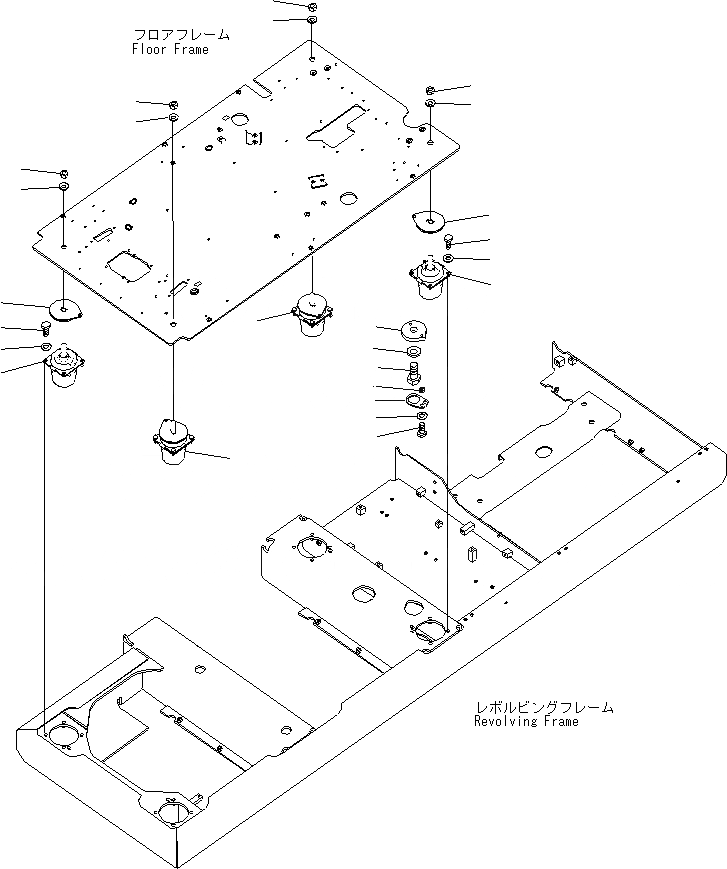 フロアフレーム
Floor Frame

レボルビングフレーム
Revolving Frame