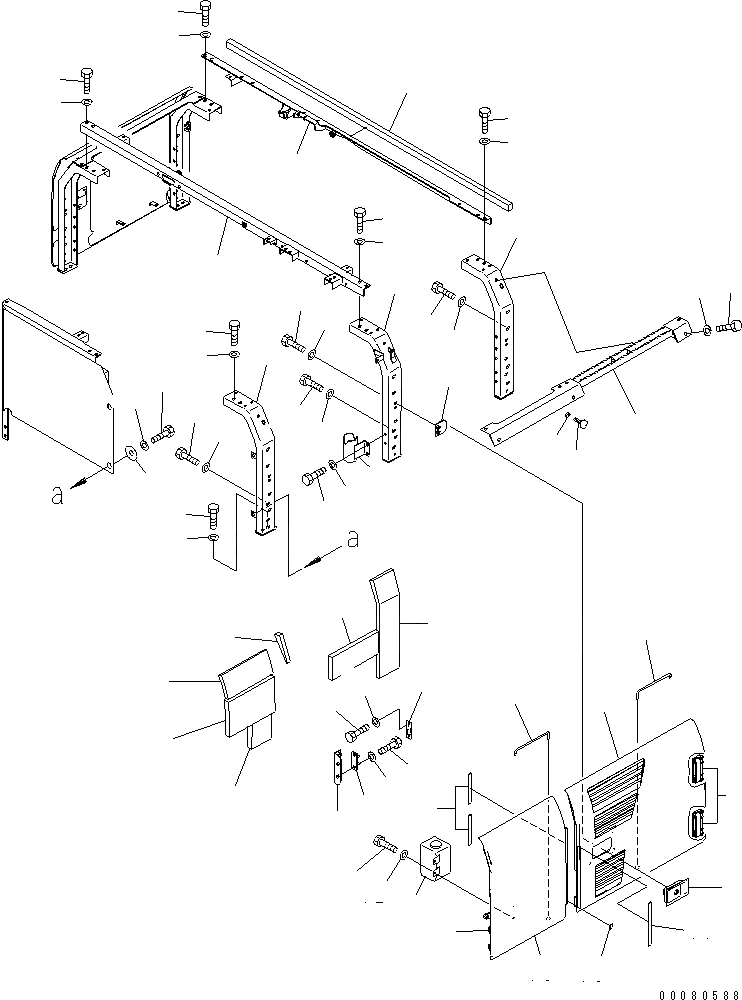 a
a
00080588