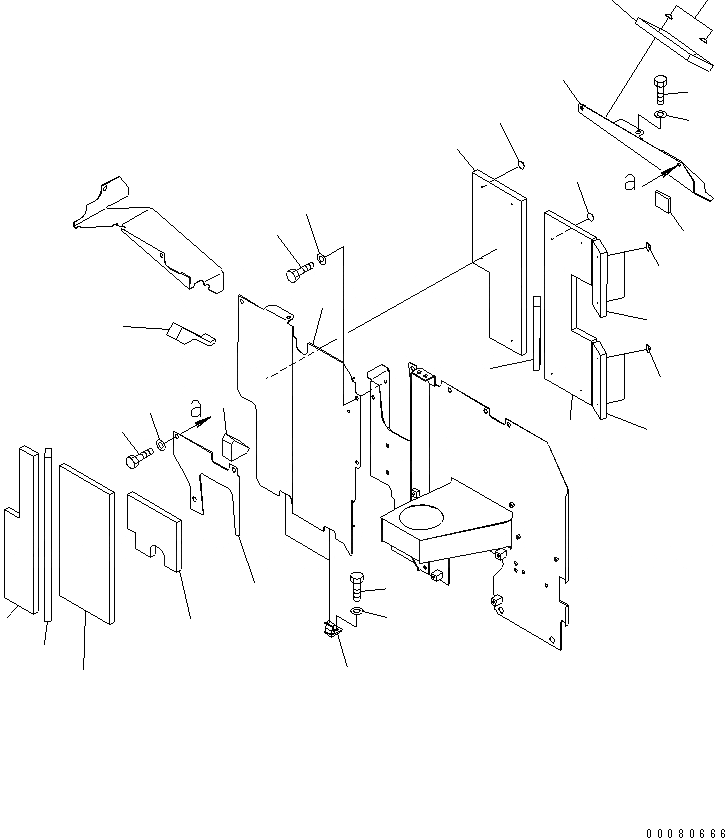 a

a

00080666