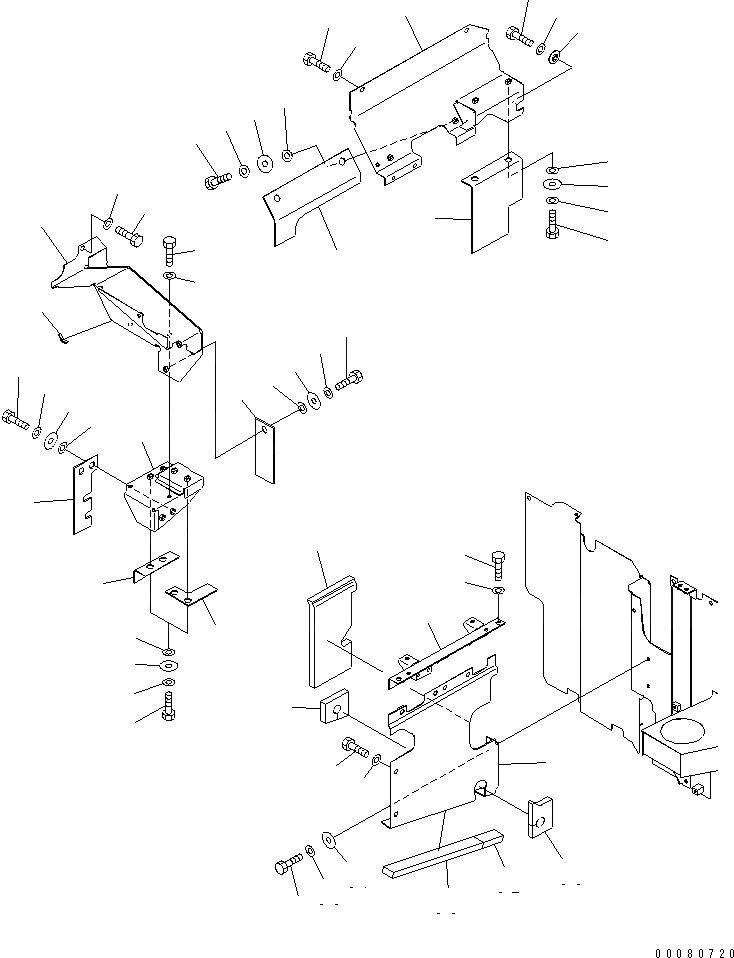 00080720