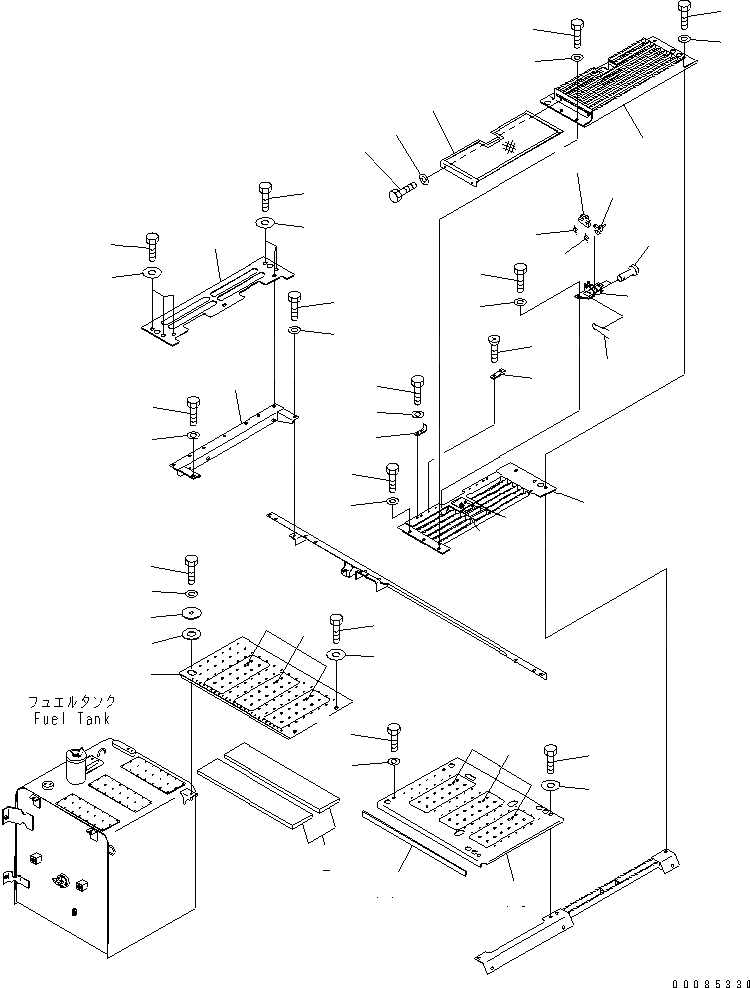 フュエルタンク
Fuel Tank

00085330