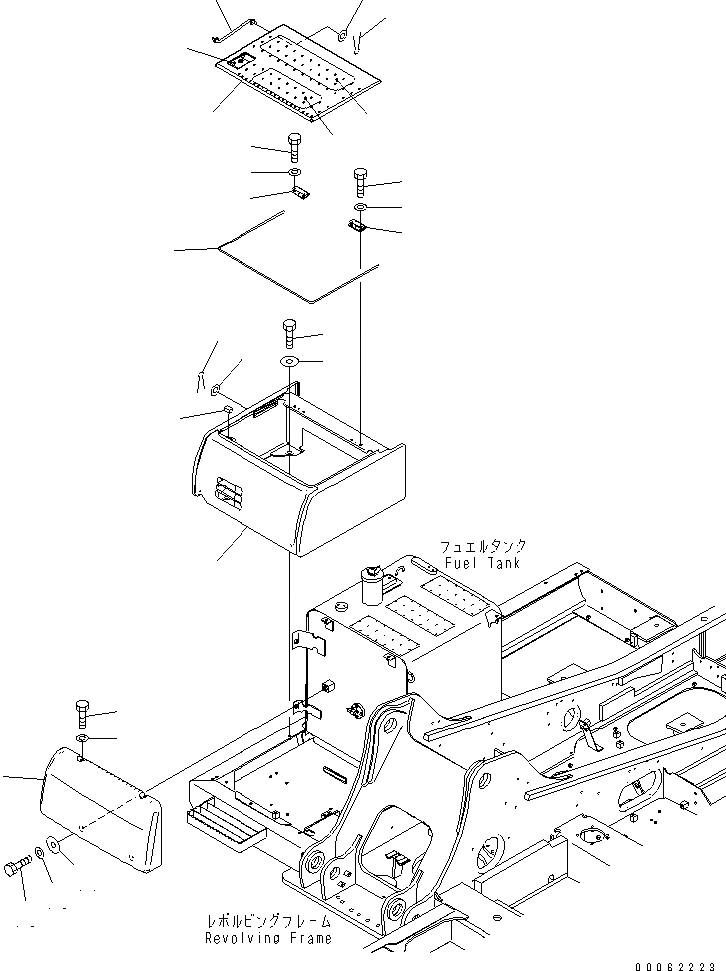 フュエルタンク
Fuel Tank

レボルビングフレーム
Revolving Frame

00062223