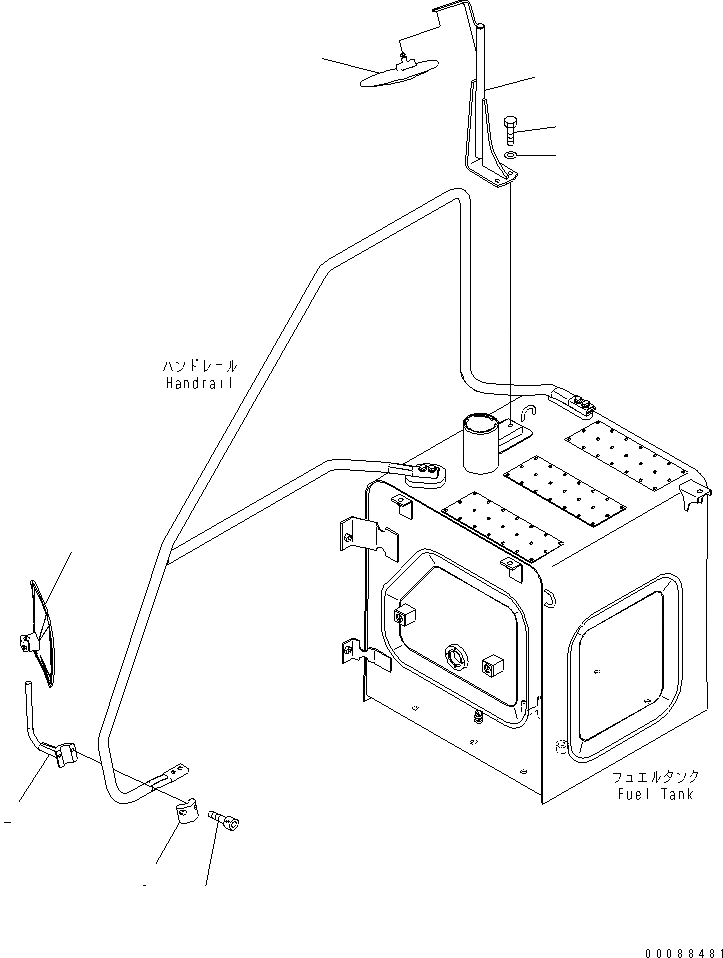 ハンドレール
Handrail

フュエルタンク
Fuel Tank

00088481