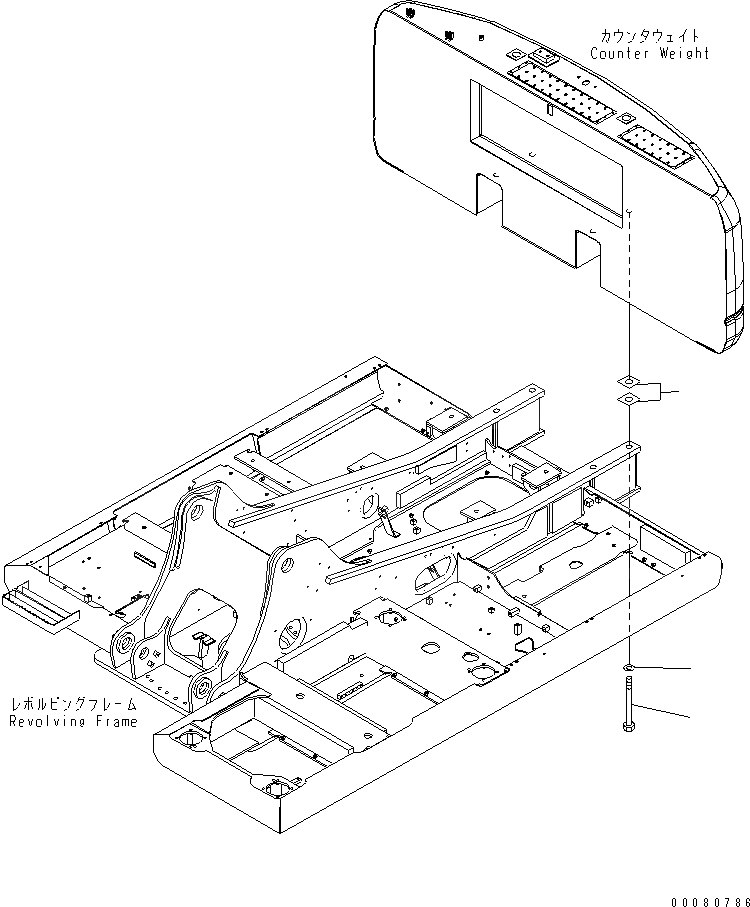 カウンタウェイト
Counter Weight

レボルビングフレーム
Revolving Frame

00080786