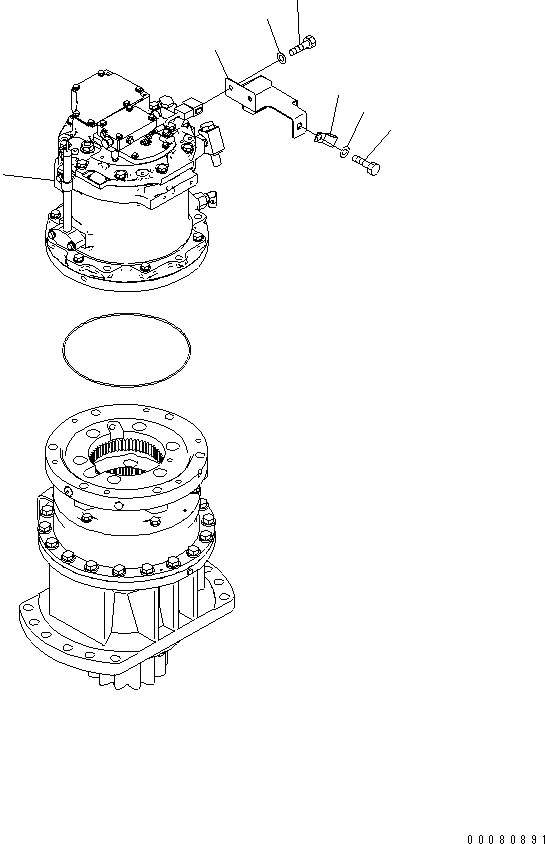 00080891